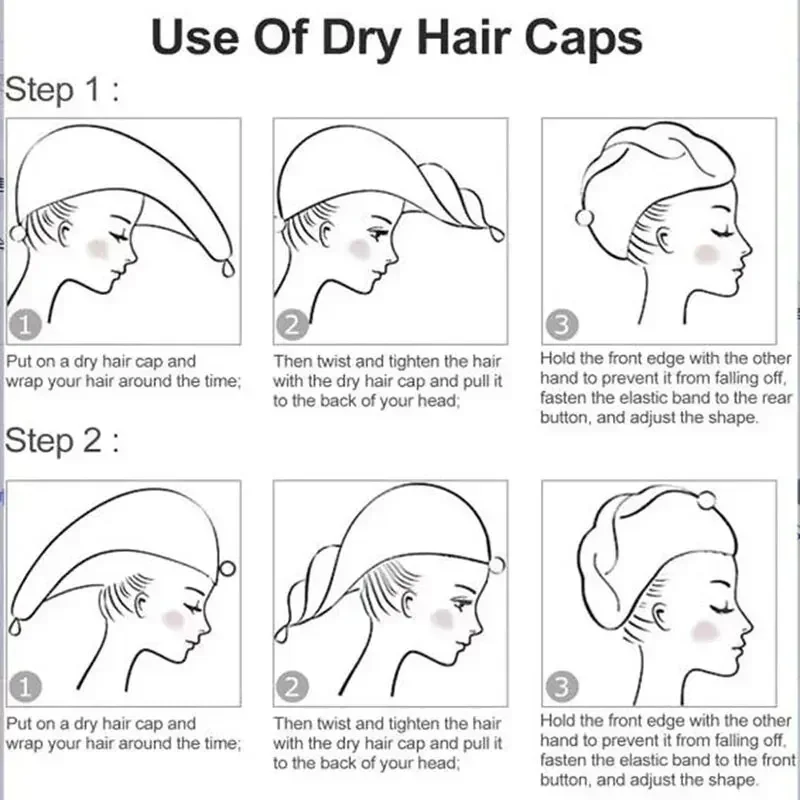 Use Of Dry Hair Caps

Step 1 :

1

Put on a dry hair cap and wrap your hair around the time;

2

Then twist and tighten the hair with the dry hair cap and pull it to the back of your head;

3

Hold the front edge with the other hand to prevent it from falling off, fasten the elastic band to the rear button, and adjust the shape.

Step 2 :

1

Put on a dry hair cap and wrap your hair around the time;

2

Then twist and tighten the hair with the dry hair cap and pull it to the back of your head;

3

Hold the front edge with the other hand to prevent it from falling off, fasten the elastic band to the front button, and adjust the shape.