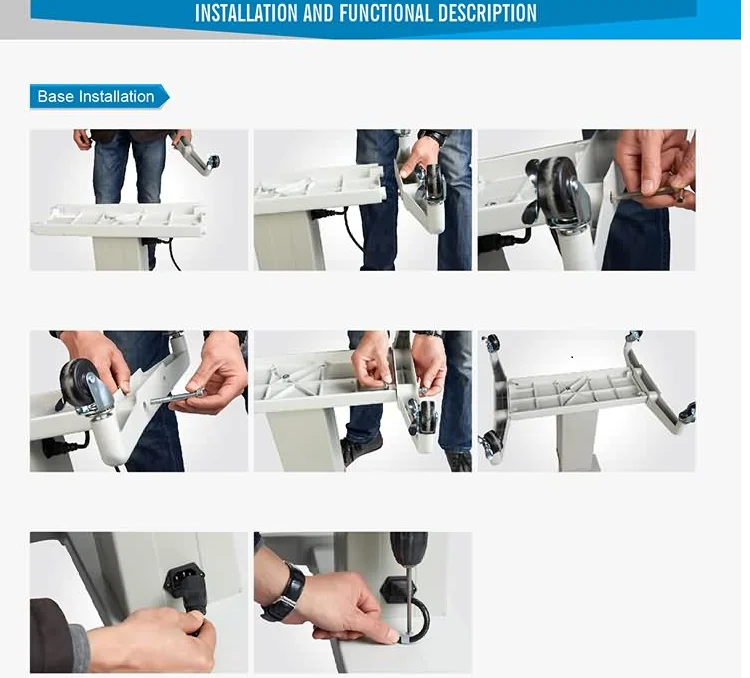 INSTALLATION AND FUNCTIONAL DESCRIPTION

Base Installation