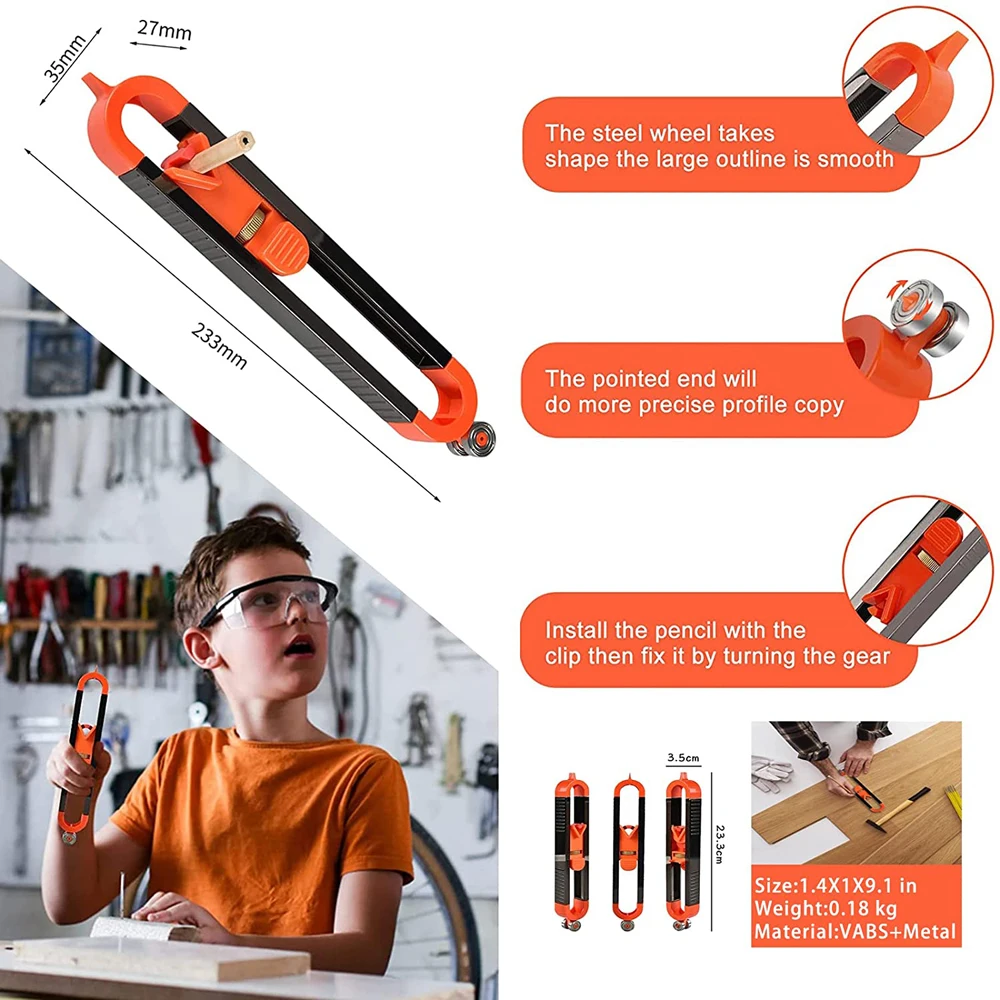 35mm
27mm
233mm

The steel wheel takes shape the large outline is smooth

The pointed end will do more precise profile copy

Install the pencil with the clip then fix it by turning the gear

3.5cm
23.3cm

Size:1.4X1X9.1 in
Weight:0.18 kg
Material:VABS+Metal