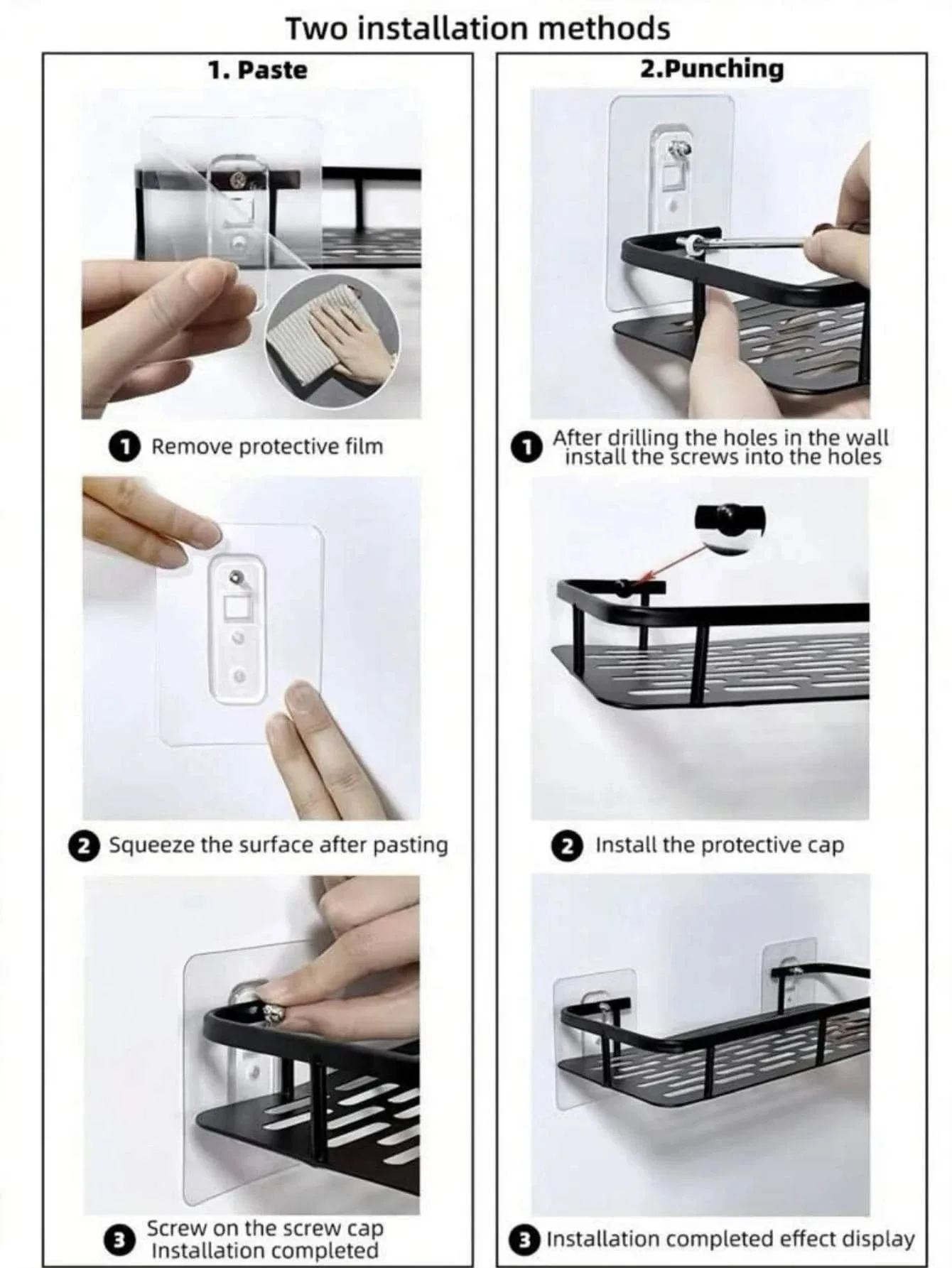 Two installation methods

1. Paste

1 Remove protective film

2 Squeeze the surface after pasting

3 Screw on the screw cap Installation completed

2.Punching

1 After drilling the holes in the wall install the screws into the holes

2 Install the protective cap

3 Installation completed effect display