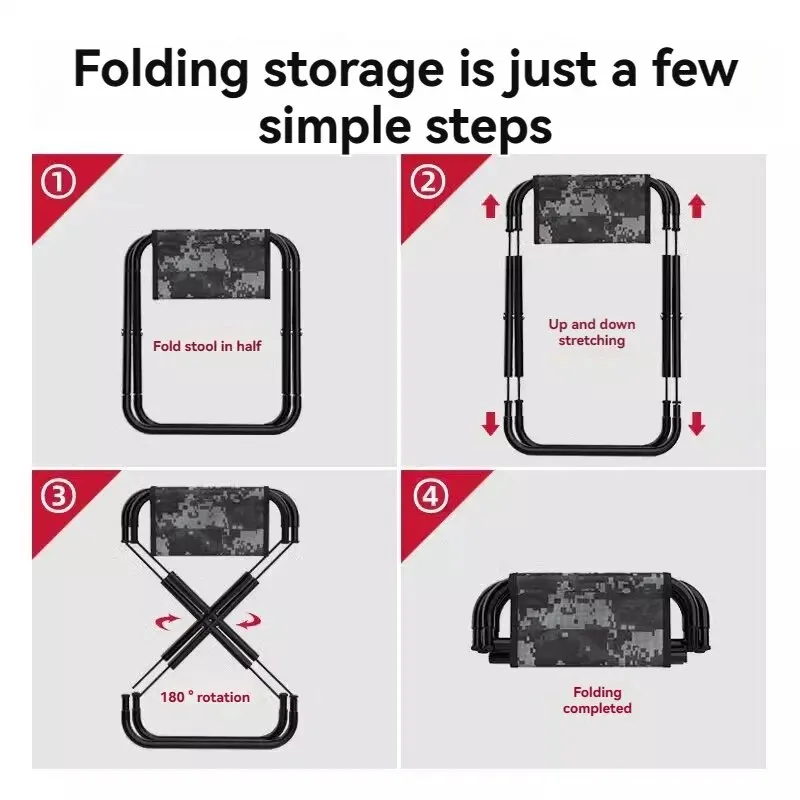 Folding storage is just a few simple steps

①

Fold stool in half

②

Up and down stretching

③

180 ° rotation

④

Folding completed