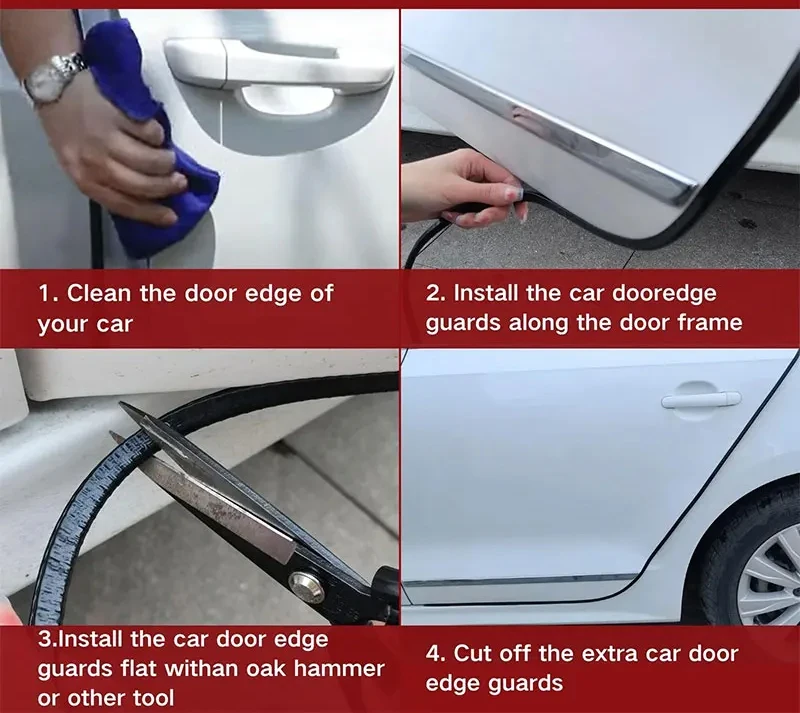 1. Clean the door edge of your car

2. Install the car dooredge guards along the door frame

3.Install the car door edge guards flat withan oak hammer or other tool

4. Cut off the extra car door edge guards