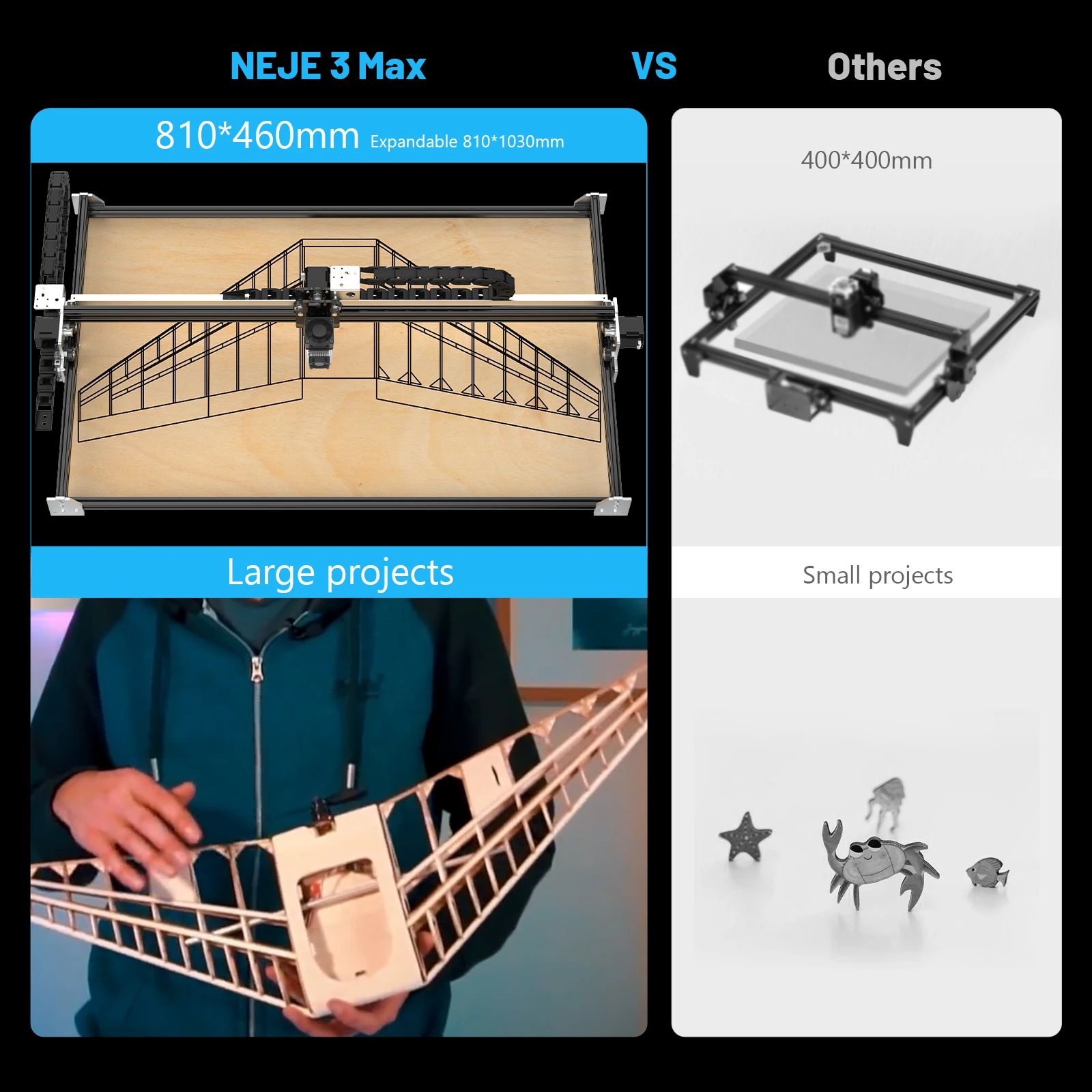 NEJE 3 Max VS Others

810*460mm Expandable 810*1030mm

Large projects

400*400mm

Small projects