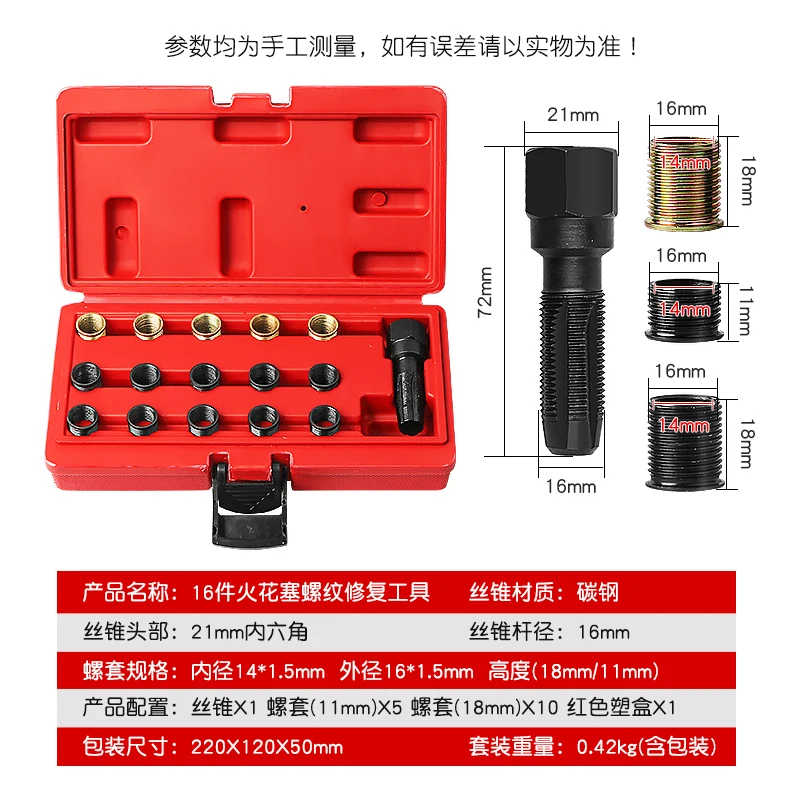 参数均为手工测量，如有误差请以实物为准！

21mm
72mm
16mm

16mm
14mm
18mm

16mm
14mm
11mm

16mm
14mm
18mm

产品名称：16件火花塞螺纹修复工具　丝锥材质：碳钢
丝锥头部：21mm内六角　丝锥杆径：16mm
螺套规格：内径14*1.5mm 外径16*1.5mm 高度(18mm/11mm)
产品配置：丝锥X1 螺套(11mm)X5 螺套(18mm)X10 红色塑盒X1
包装尺寸：220X120X50mm　套装重量：0.42kg(含包装)