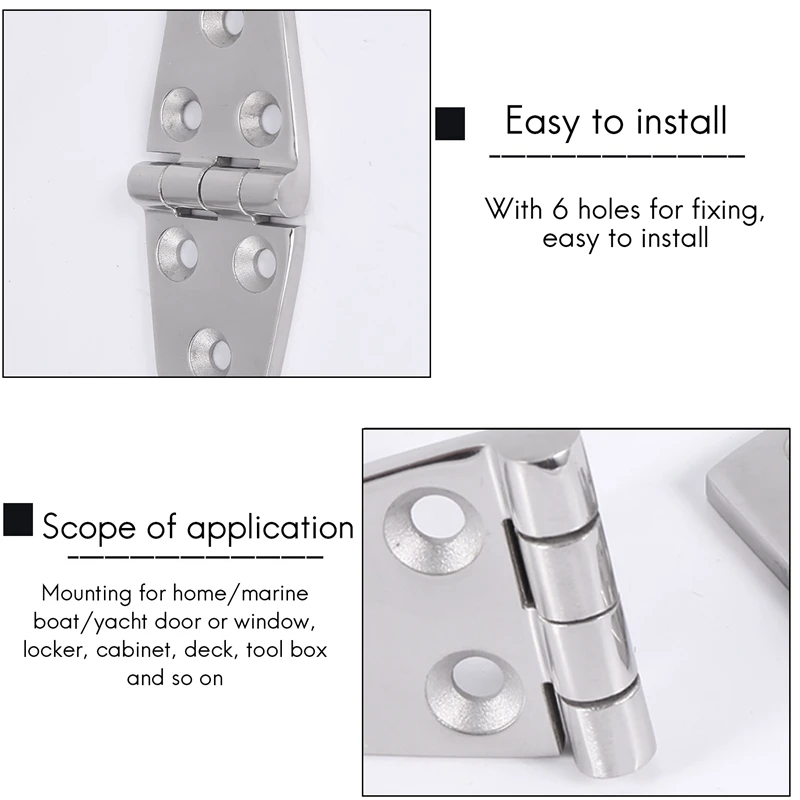 Easy to install

With 6 holes for fixing, easy to install

Scope of application

Mounting for home/marine boat/yacht door or window, locker, cabinet, deck, tool box and so on