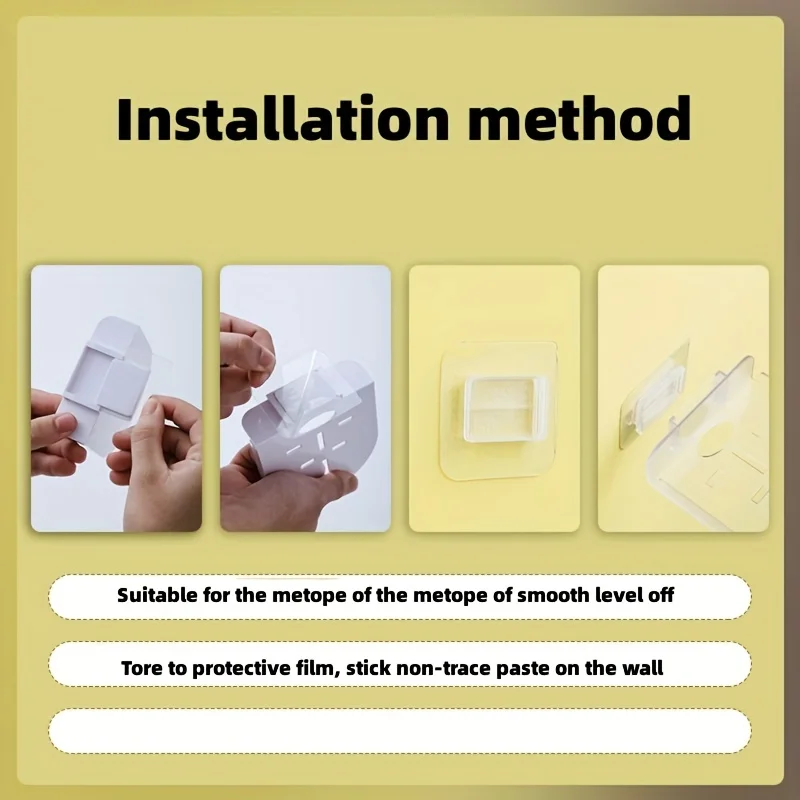 Installation method

Suitable for the metope of the metope of smooth level off

Tore to protective film, stick non-trace paste on the wall