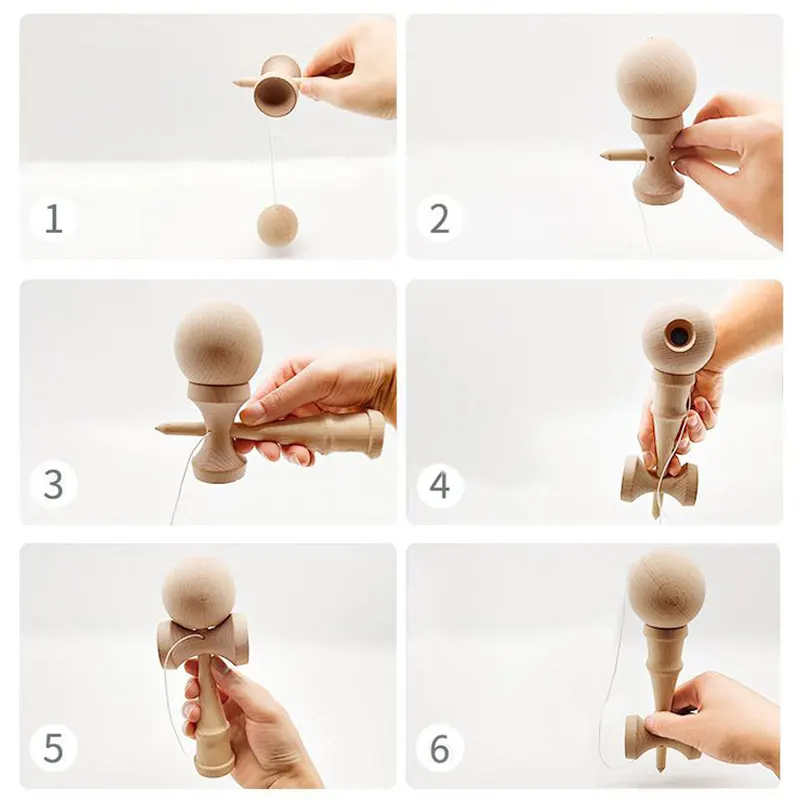 1

2

3

4

5

6