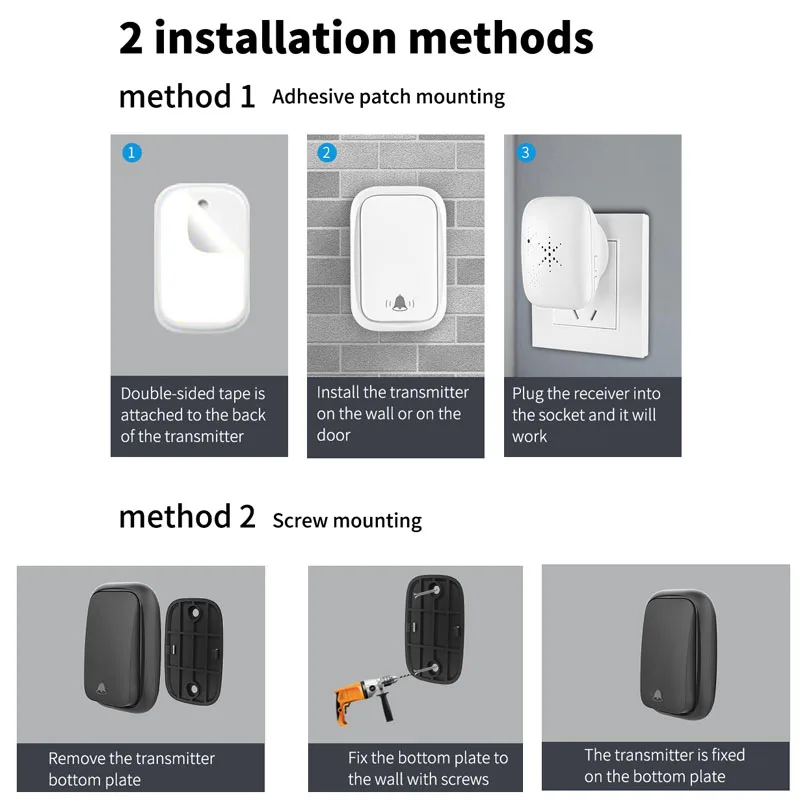 2 installation methods

method 1 Adhesive patch mounting

1

Double-sided tape is attached to the back of the transmitter

2

Install the transmitter on the wall or on the door

3

Plug the receiver into the socket and it will work

method 2 Screw mounting

Remove the transmitter bottom plate

Fix the bottom plate to the wall with screws

The transmitter is fixed on the bottom plate