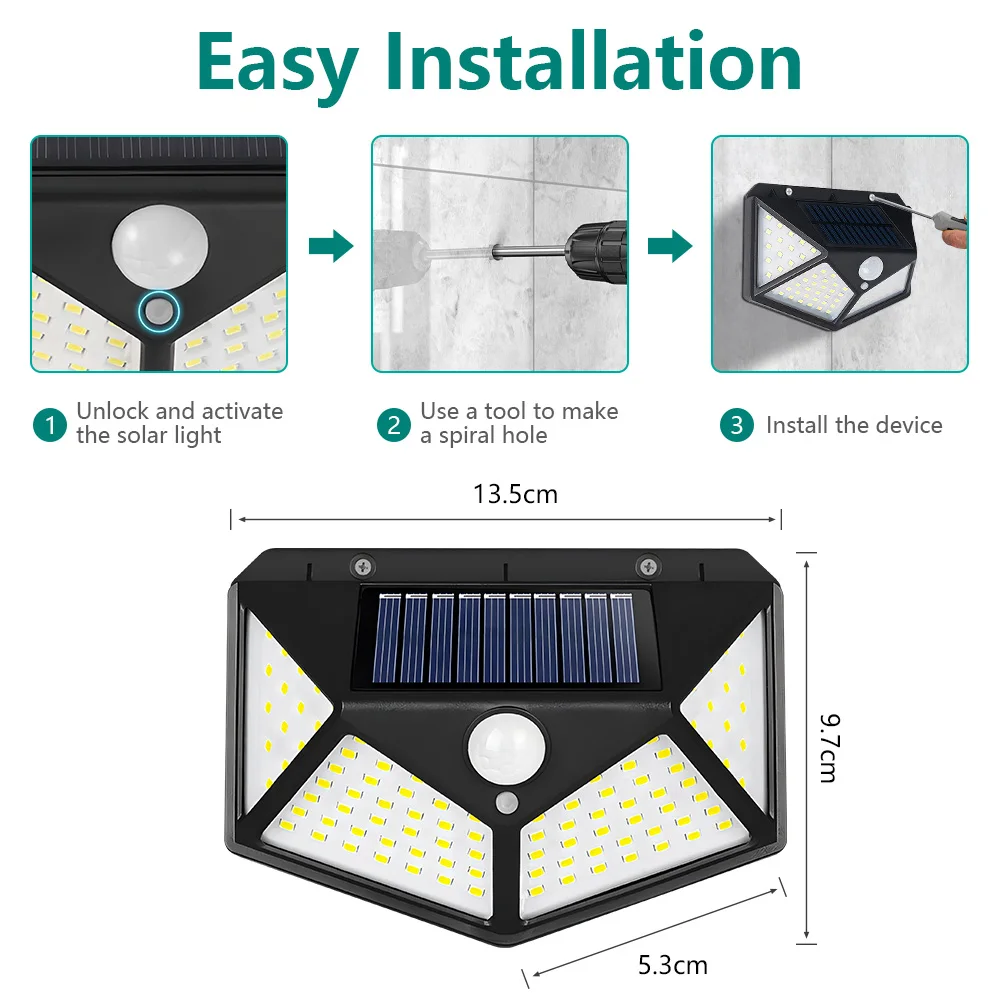 Easy Installation

1 Unlock and activate the solar light

2 Use a tool to make a spiral hole

3 Install the device

13.5cm

9.7cm

5.3cm