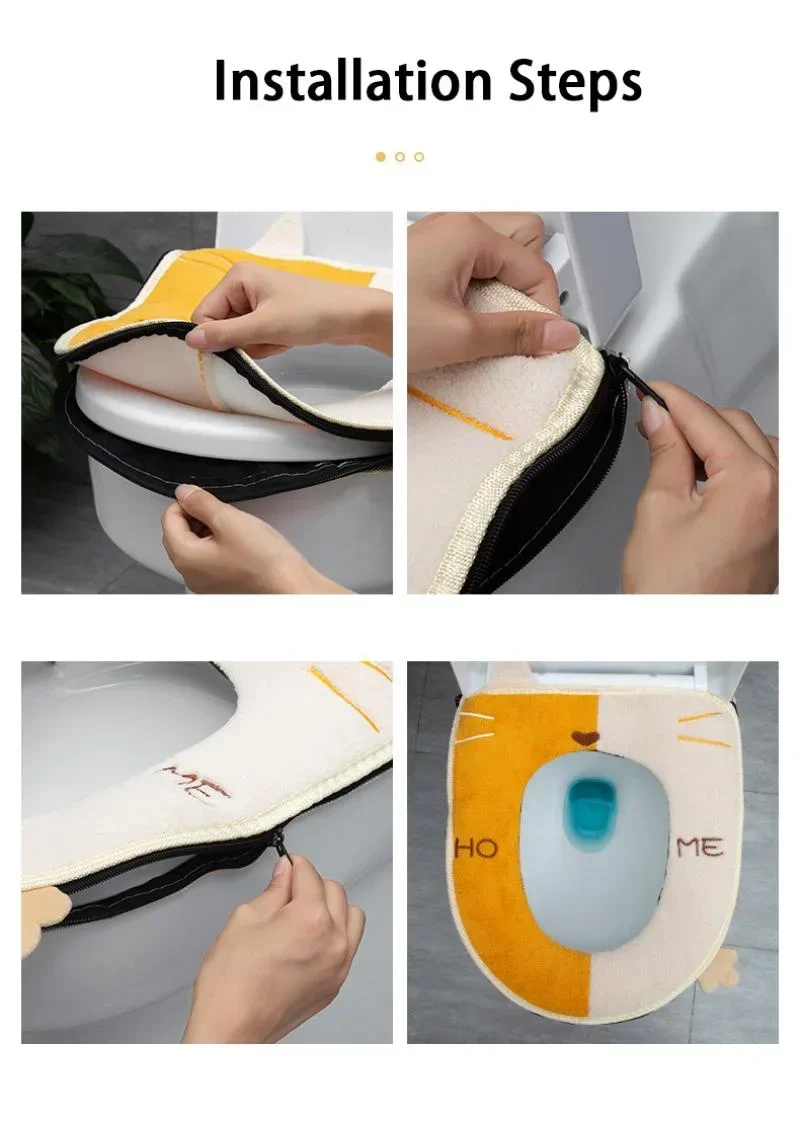 Installation Steps

ME

HO

ME