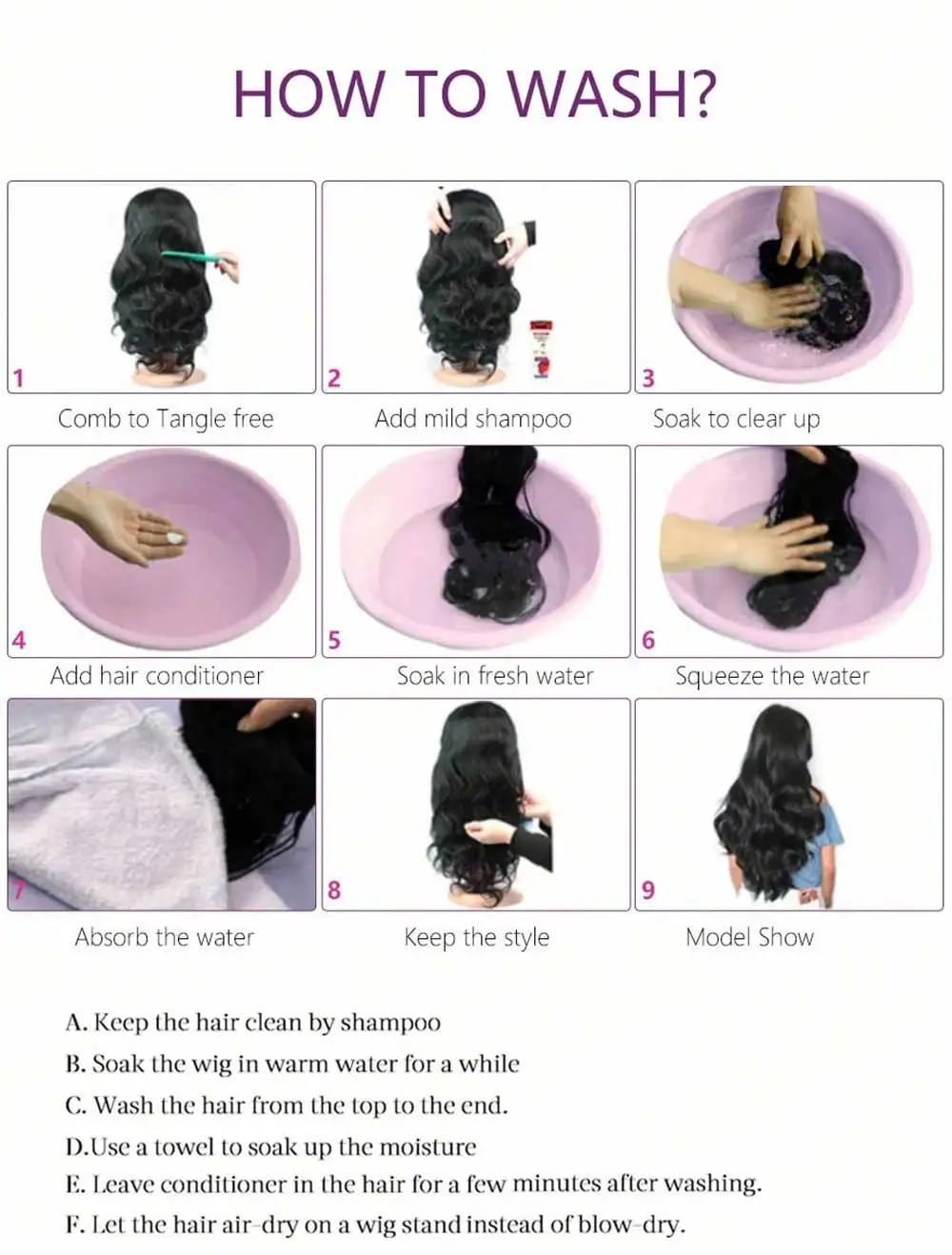 HOW TO WASH?

1
Comb to Tangle free

2
Add mild shampoo

3
Soak to clear up

4
Add hair conditioner

5
Soak in fresh water

6
Squeeze the water

7
Absorb the water

8
Keep the style

9
Model Show

A. Keep the hair clean by shampoo
B. Soak the wig in warm water for a while
C. Wash the hair from the top to the end.
D.Use a towel to soak up the moisture
E. Leave conditioner in the hair for a few minutes after washing.
F. Let the hair air-dry on a wig stand instead of blow-dry.