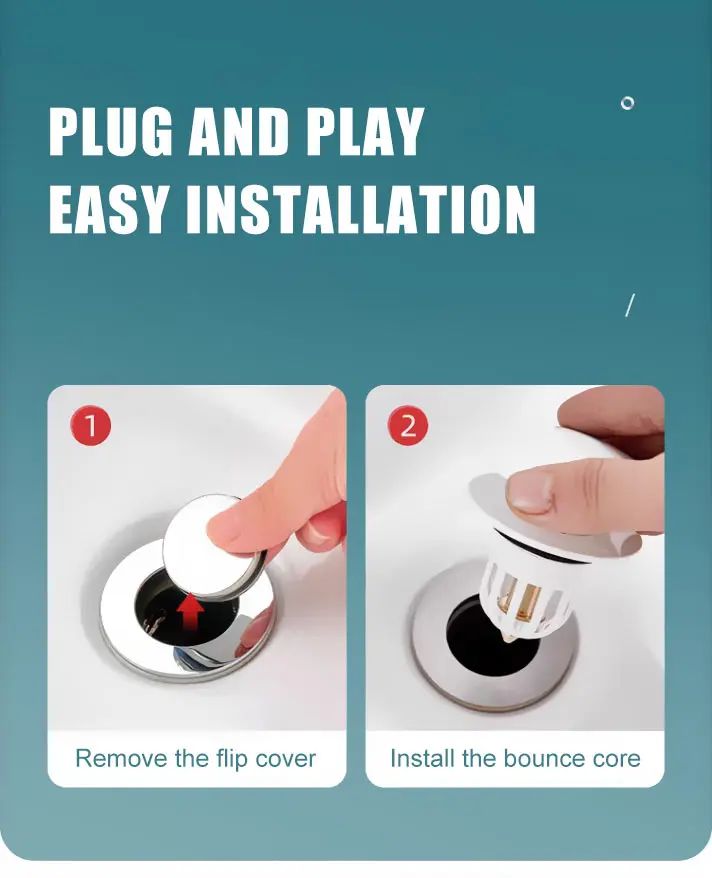 PLUG AND PLAY
EASY INSTALLATION

1

Remove the flip cover

2

Install the bounce core