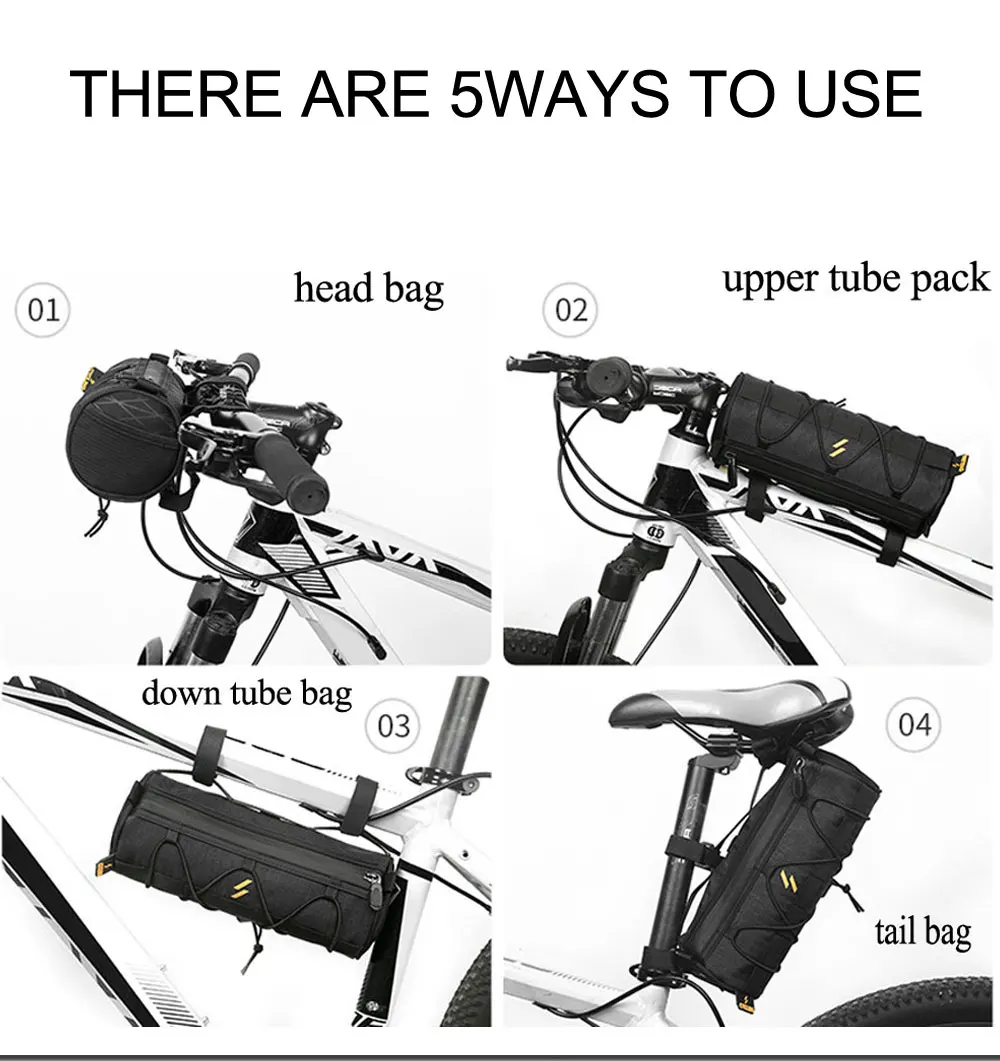 THERE ARE 5WAYS TO USE

01
head bag

02
upper tube pack

down tube bag
03

04

tail bag