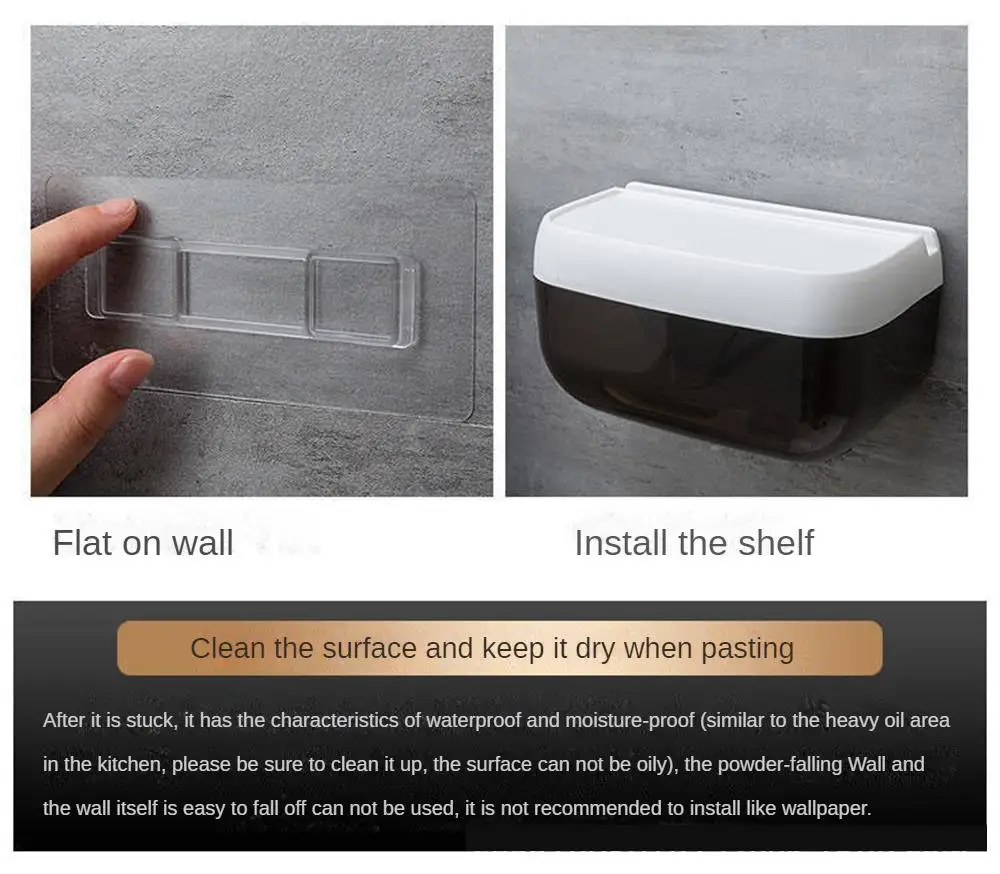 Flat on wall

Install the shelf

Clean the surface and keep it dry when pasting

After it is stuck, it has the characteristics of waterproof and moisture-proof (similar to the heavy oil area in the kitchen, please be sure to clean it up, the surface can not be oily), the powder-falling Wall and the wall itself is easy to fall off can not be used, it is not recommended to install like wallpaper.