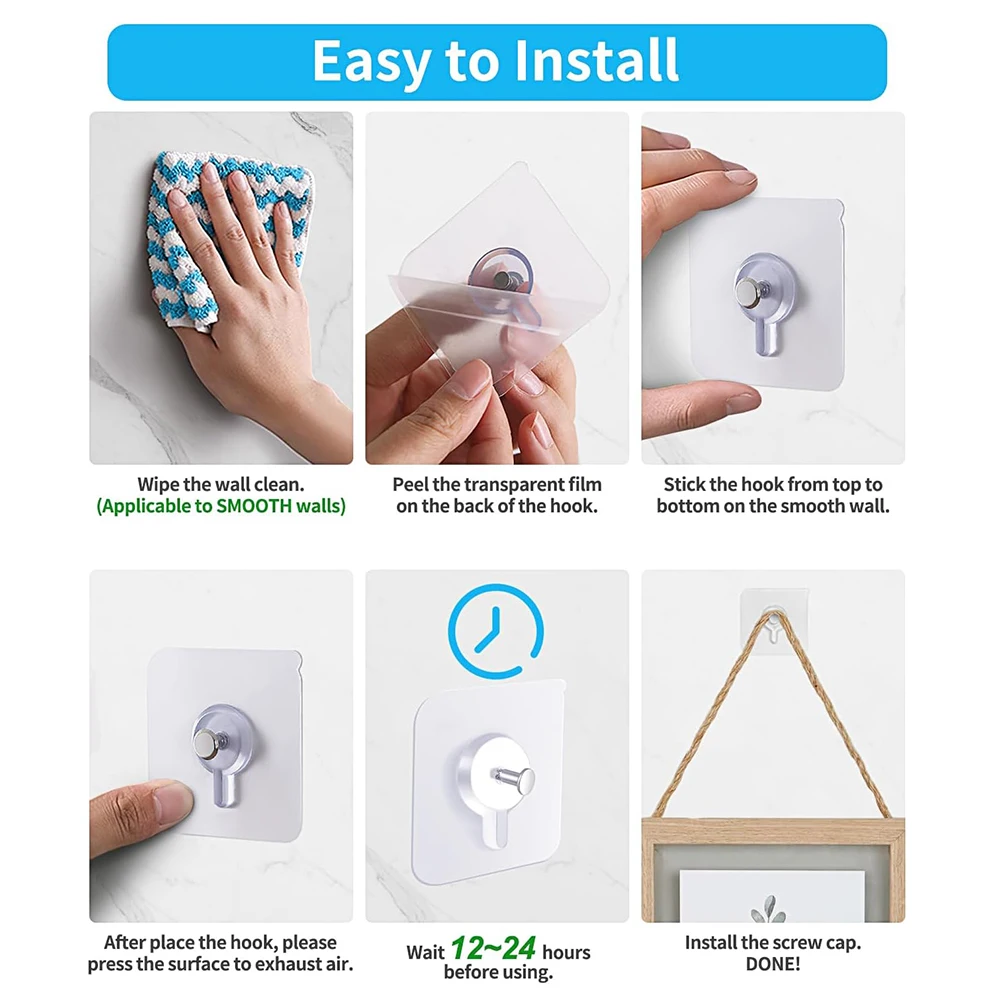 Easy to Install

Wipe the wall clean.
(Applicable to SMOOTH walls)

Peel the transparent film on the back of the hook.

Stick the hook from top to bottom on the smooth wall.

After place the hook, please press the surface to exhaust air.

Wait 12~24 hours before using.

Install the screw cap. DONE!