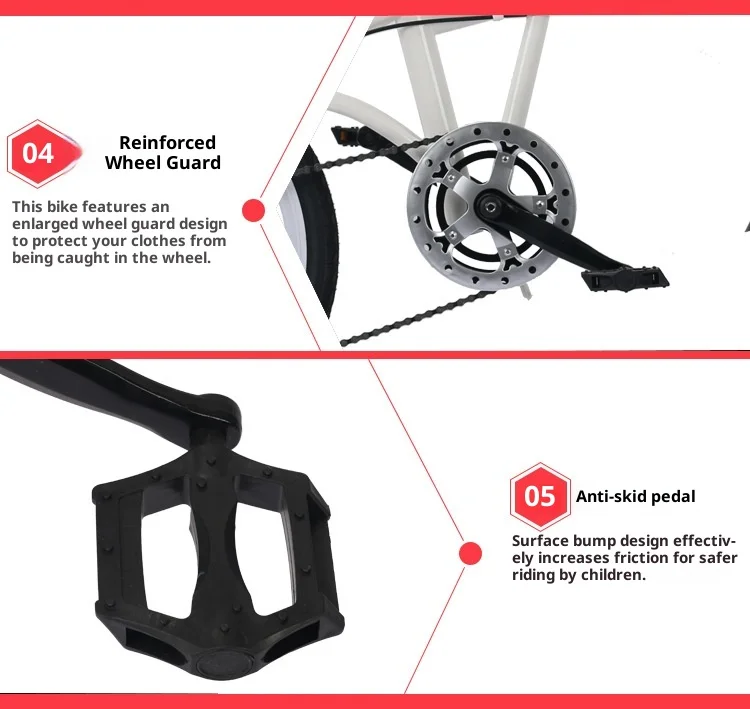 04

Reinforced Wheel Guard

This bike features an enlarged wheel guard design to protect your clothes from being caught in the wheel.

05

Anti-skid pedal

Surface bump design effectively increases friction for safer riding by children.