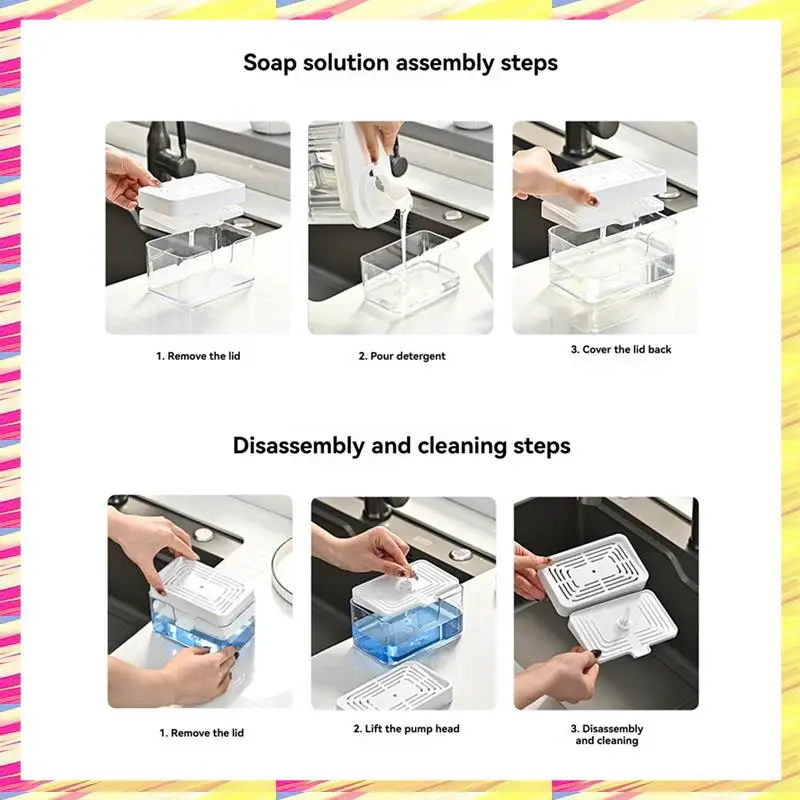 Soap solution assembly steps

1. Remove the lid

2. Pour detergent

3. Cover the lid back

Disassembly and cleaning steps

1. Remove the lid

2. Lift the pump head

3. Disassembly and cleaning