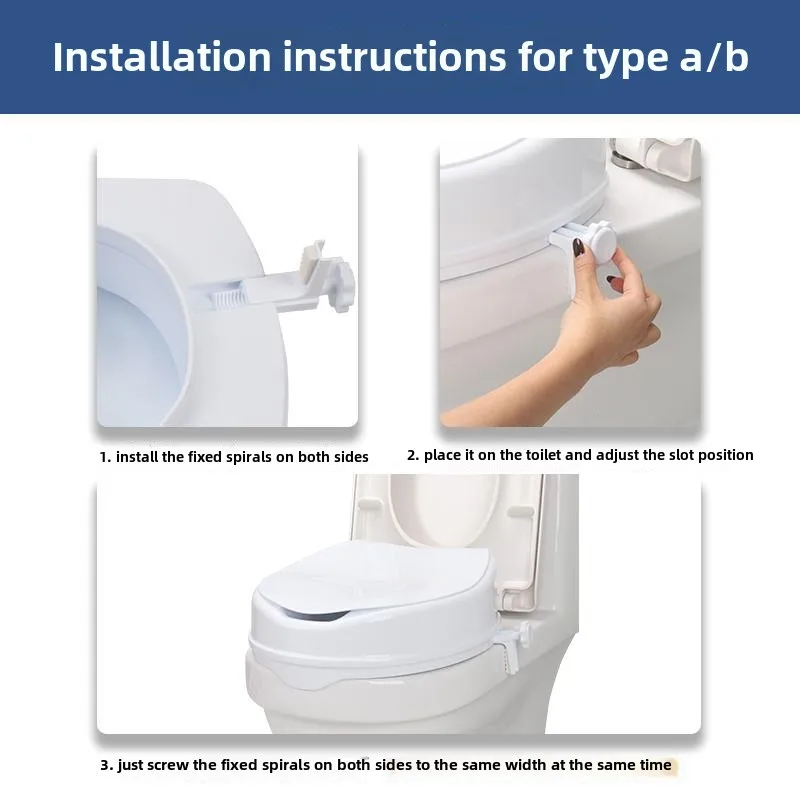 Installation instructions for type a/b

1. install the fixed spirals on both sides

2. place it on the toilet and adjust the slot position

3. just screw the fixed spirals on both sides to the same width at the same time