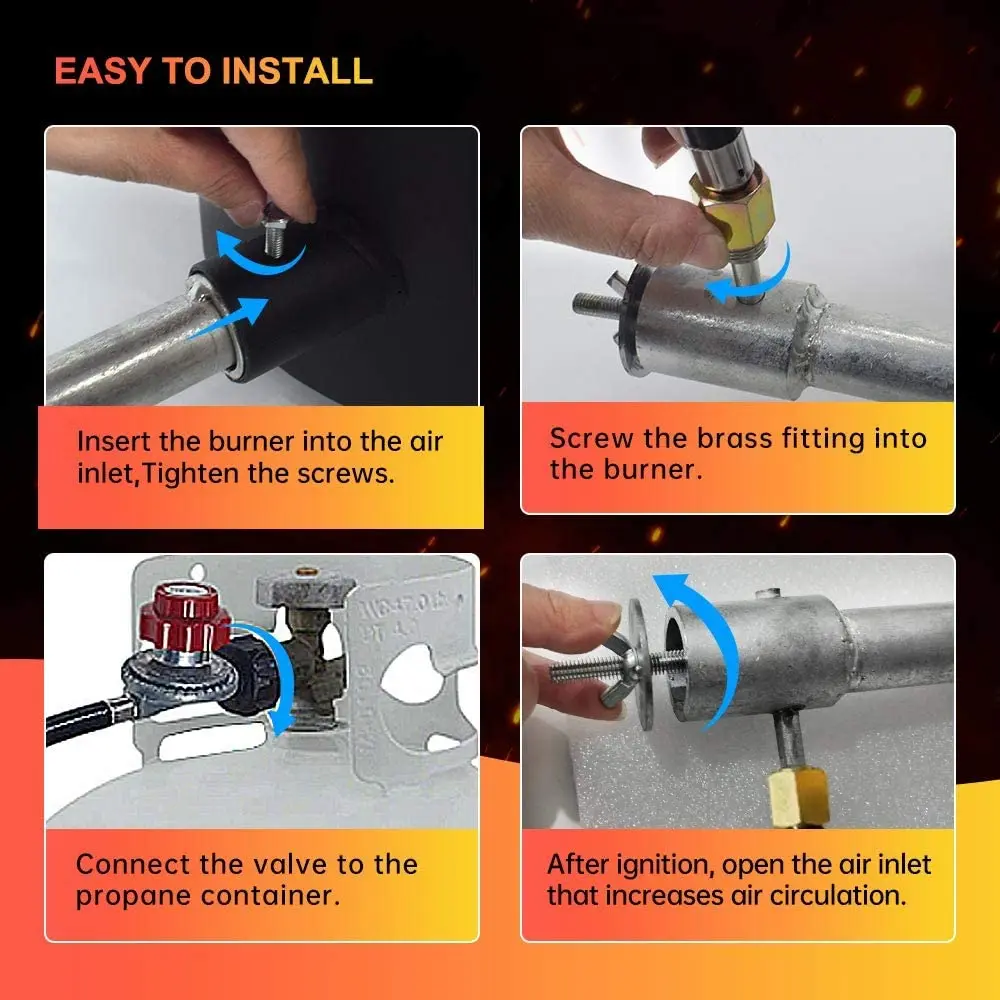 EASY TO INSTALL

Insert the burner into the air inlet,Tighten the screws.

Screw the brass fitting into the burner.

Connect the valve to the propane container.

After ignition, open the air inlet that increases air circulation.