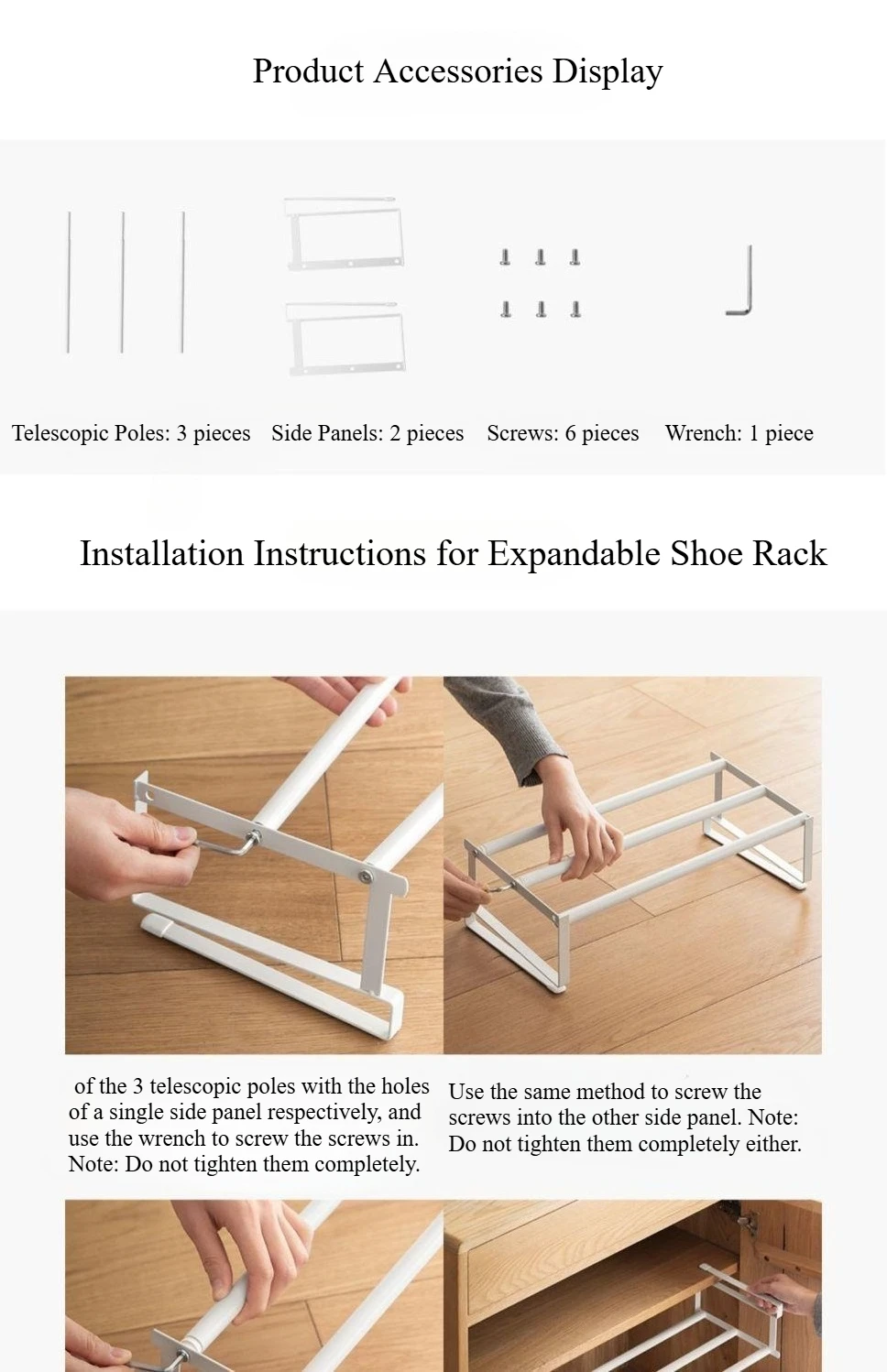 Product Accessories Display

Telescopic Poles: 3 pieces Side Panels: 2 pieces Screws: 6 pieces Wrench: 1 piece

Installation Instructions for Expandable Shoe Rack

of the 3 telescopic poles with the holes of a single side panel respectively, and use the wrench to screw the screws in. Note: Do not tighten them completely.

Use the same method to screw the screws into the other side panel. Note: Do not tighten them completely either.