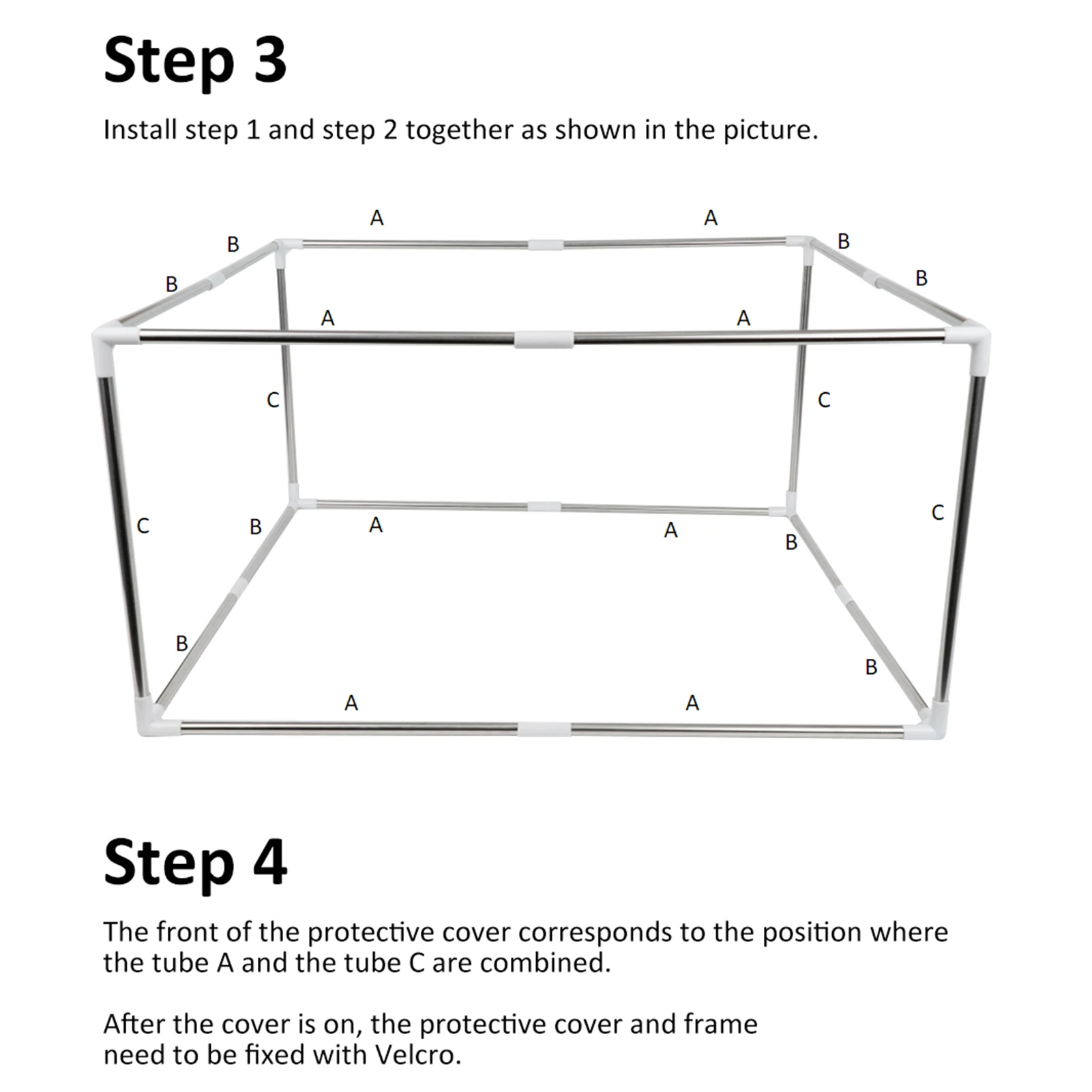 Step 3

Install step 1 and step 2 together as shown in the picture.

A A
B B
B B
A A
C C
C B A A B C
B B
A A

Step 4

The front of the protective cover corresponds to the position where the tube A and the tube C are combined.

After the cover is on, the protective cover and frame need to be fixed with Velcro.