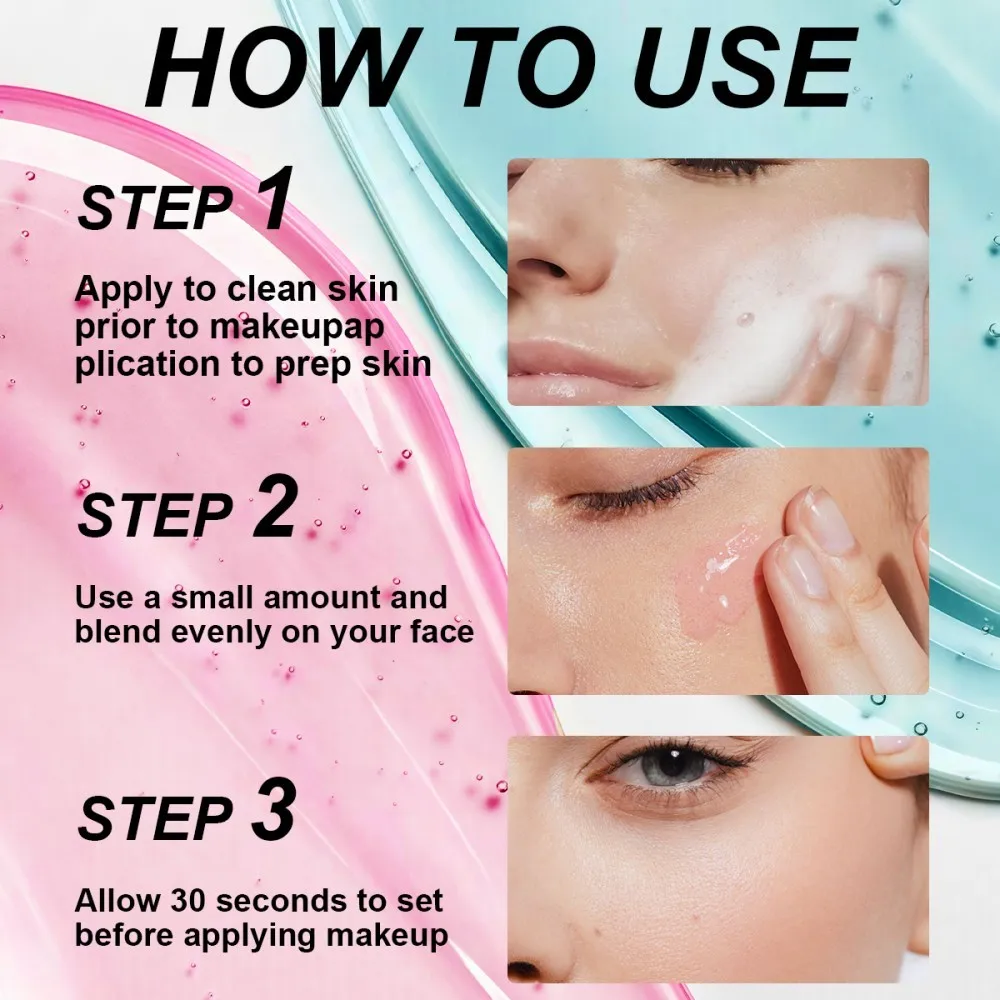 HOW TO USE

STEP 1

Apply to clean skin prior to makeupap plication to prep skin

STEP 2

Use a small amount and blend evenly on your face

STEP 3

Allow 30 seconds to set before applying makeup