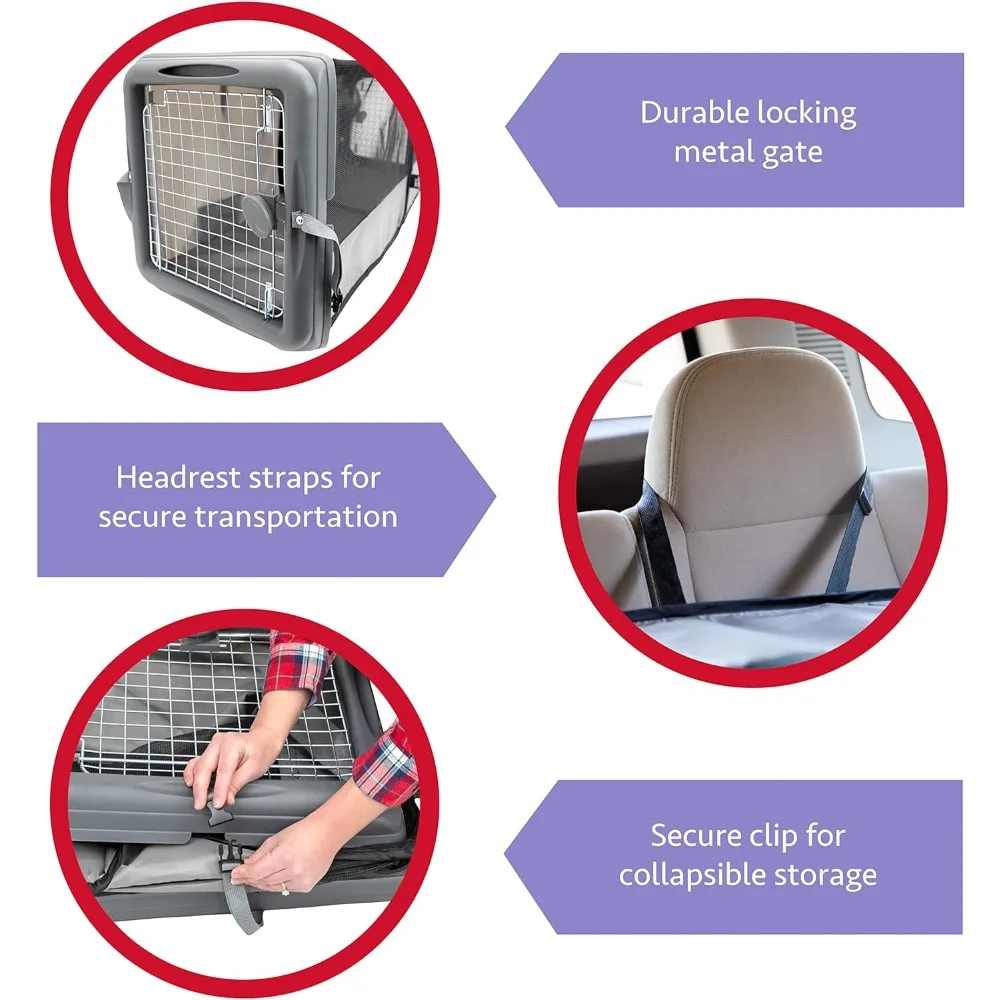 Durable locking metal gate

Headrest straps for secure transportation

Secure clip for collapsible storage