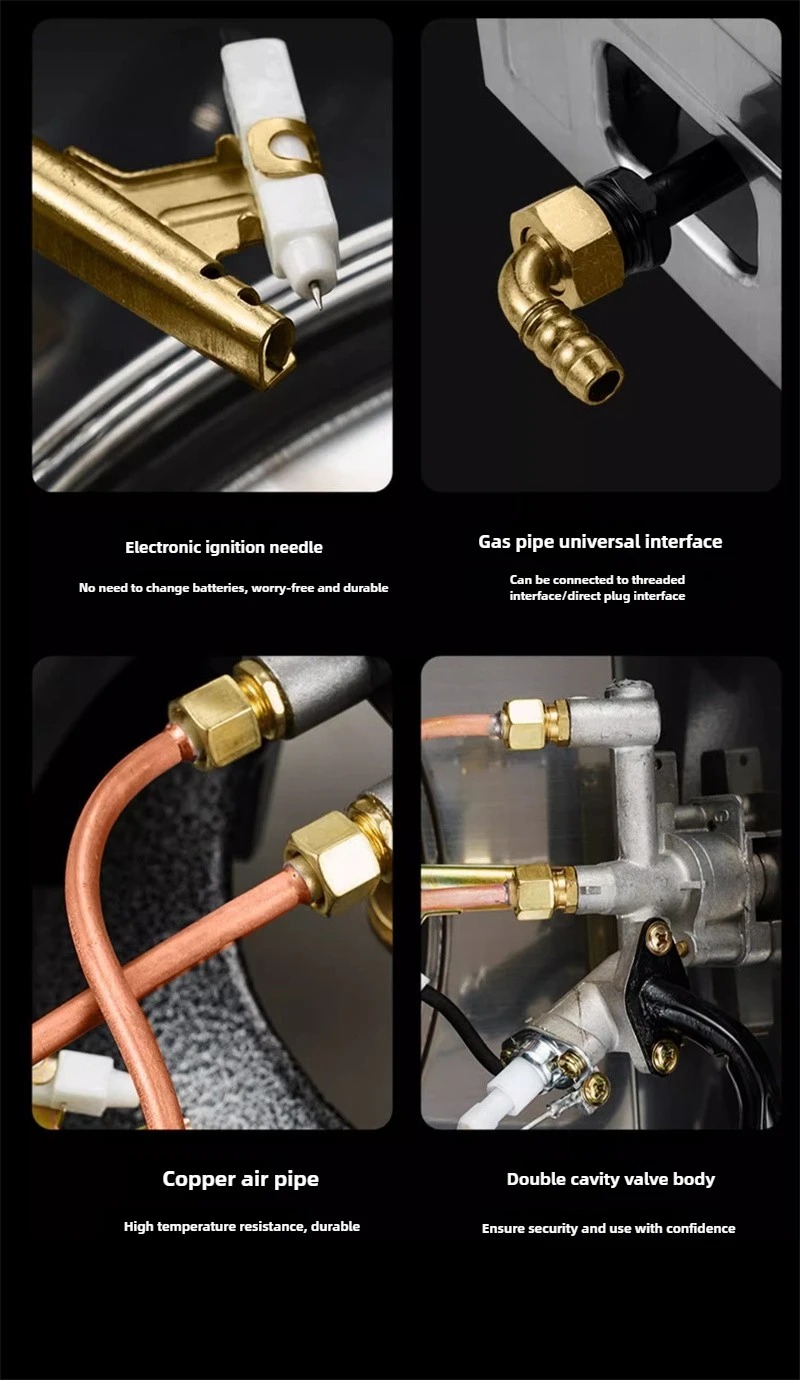 Electronic ignition needle

No need to change batteries, worry-free and durable

Gas pipe universal interface

Can be connected to threaded interface/direct plug interface

Copper air pipe

High temperature resistance, durable

Double cavity valve body

Ensure security and use with confidence