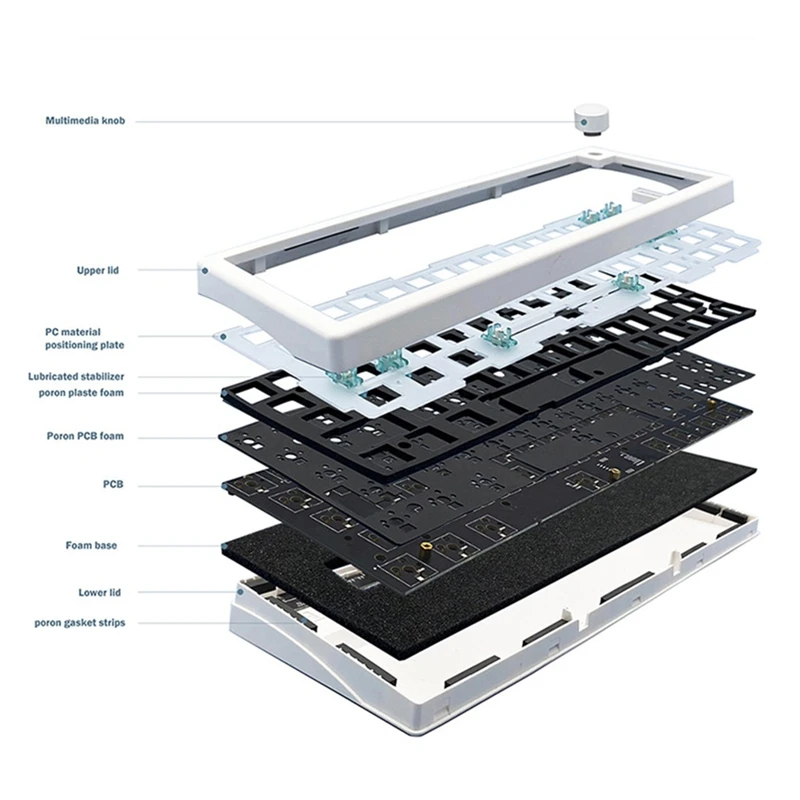 Multimedia knob

Upper lid

PC material positioning plate

Lubricated stabilizer

poron plaste foam

Poron PCB foam

PCB

Foam base

Lower lid

poron gasket strips