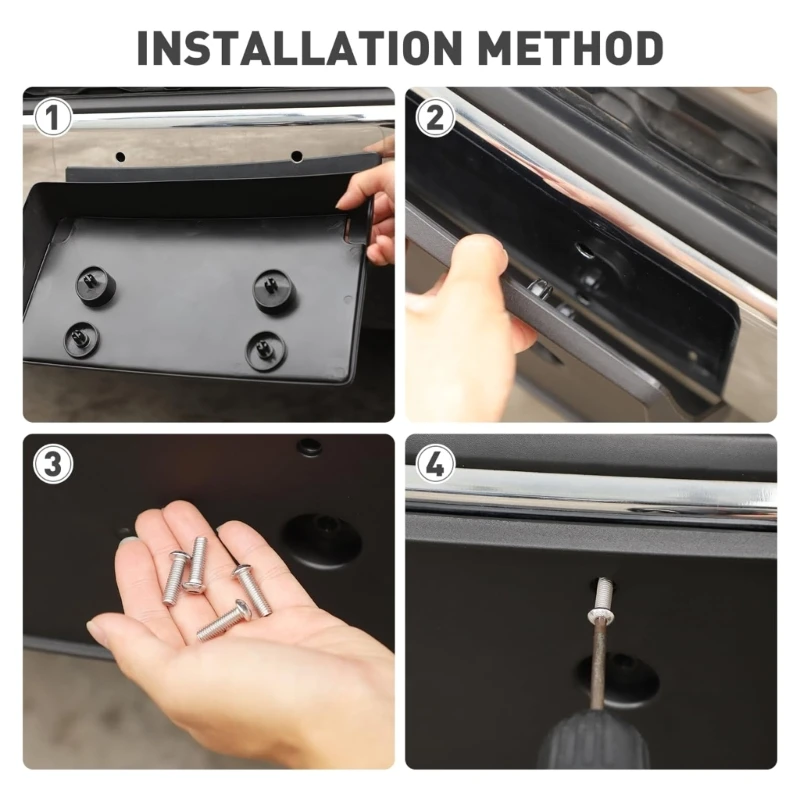 INSTALLATION METHOD

1

2

3

4