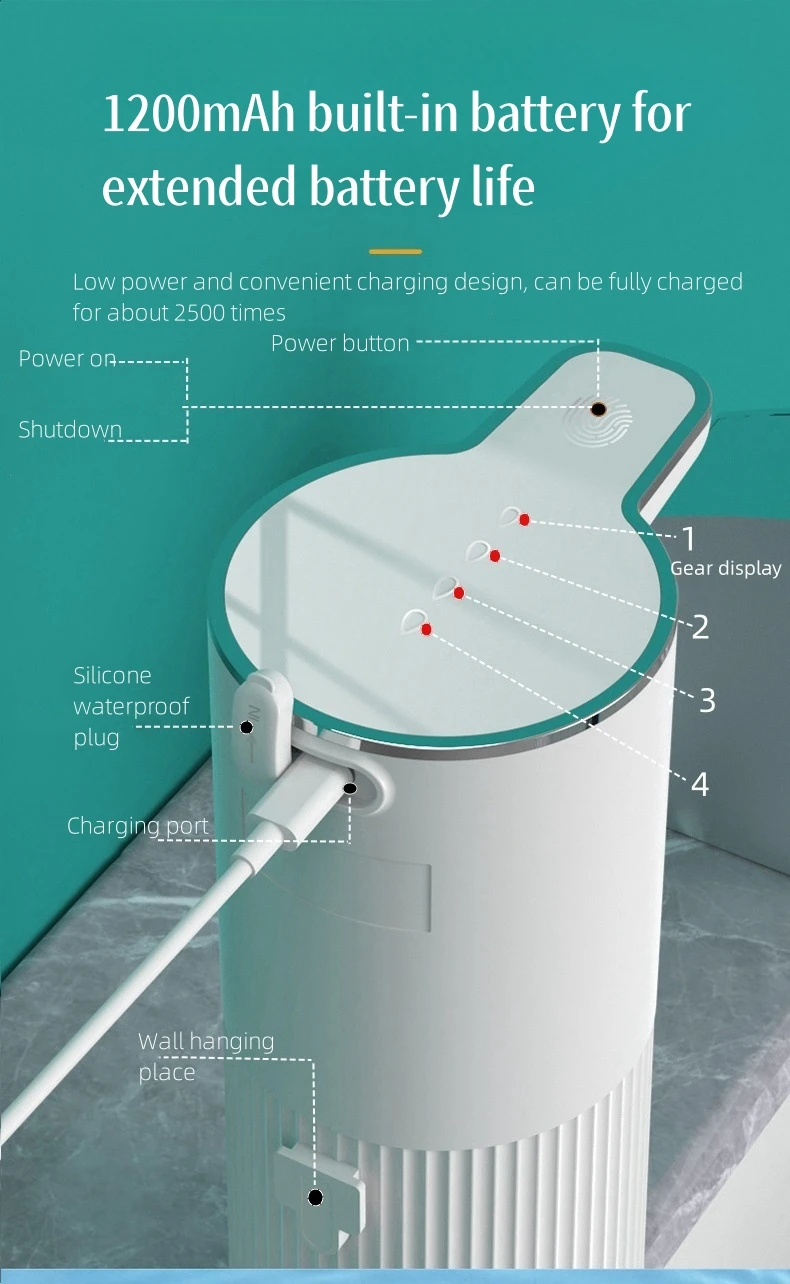 1200mAh built-in battery for extended battery life

Low power and convenient charging design, can be fully charged for about 2500 times

Power on

Shutdown

Power button

1
Gear display

2

3

4

Silicone waterproof plug

Charging port

Wall hanging place