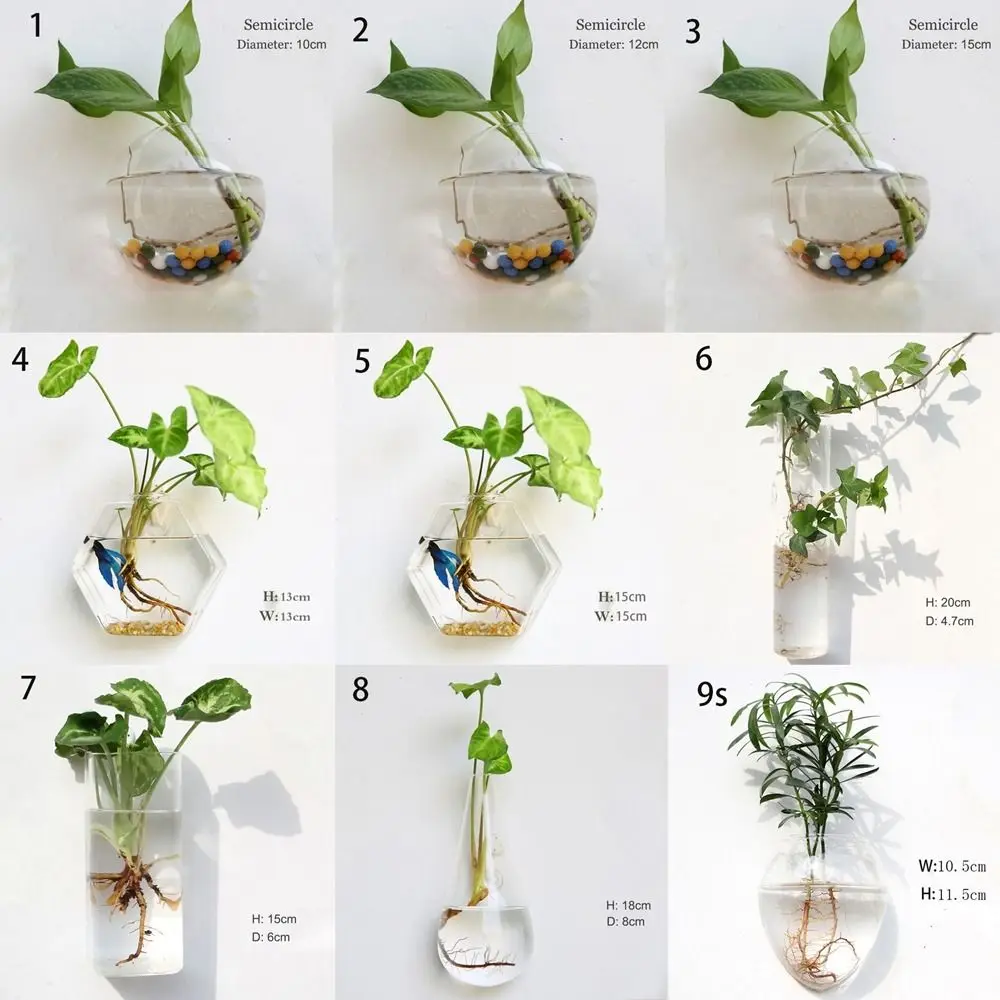 1
Semicircle
Diameter: 10cm

2
Semicircle
Diameter: 12cm

3
Semicircle
Diameter: 15cm

4
H: 13cm
W: 13cm

5
H: 15cm
W: 15cm

6
H: 20cm
D: 4.7cm

7
H: 15cm
D: 6cm

8
H: 18cm
D: 8cm

9s
W: 10.5cm
H: 11.5cm