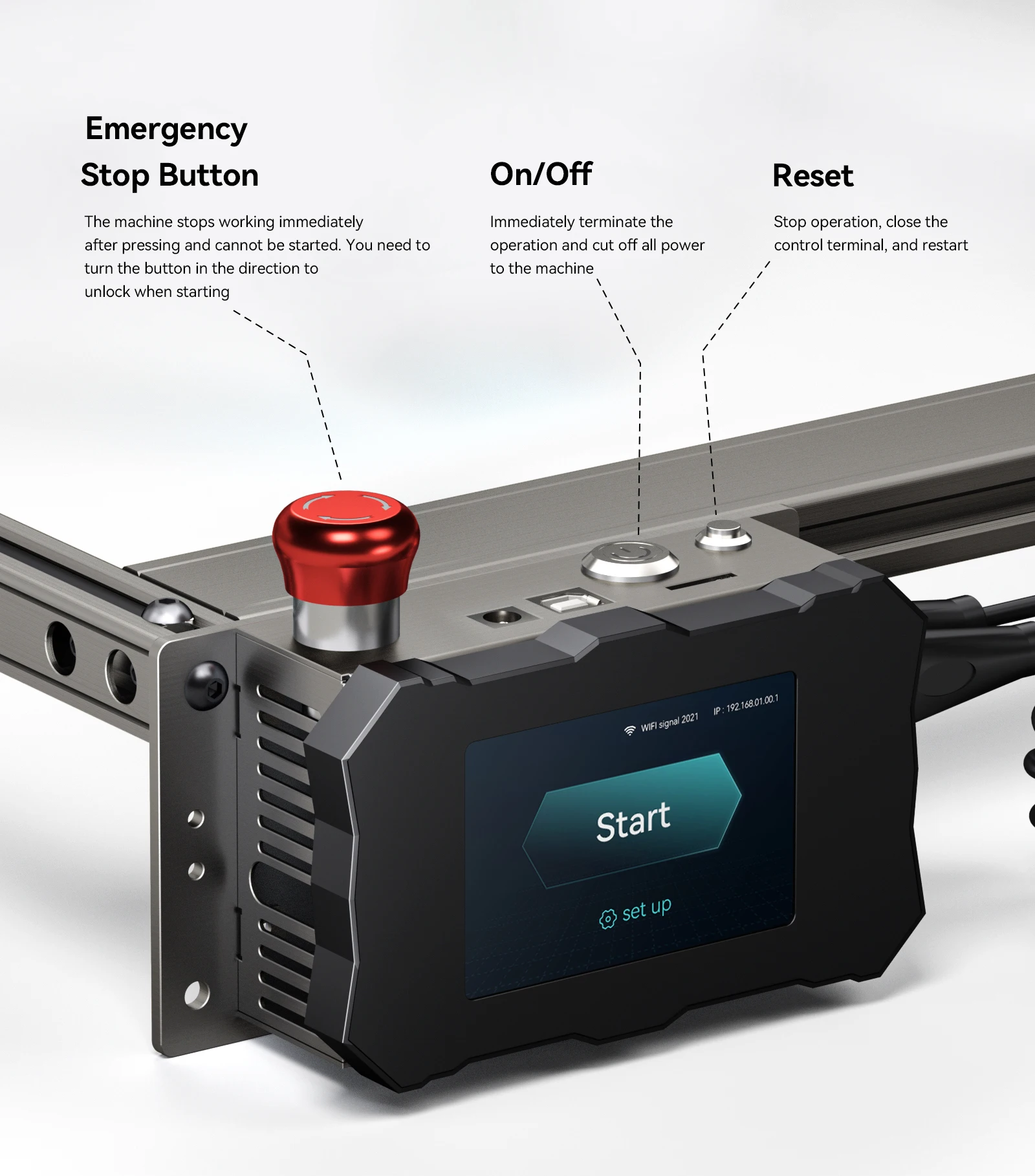 Emergency Stop Button

The machine stops working immediately after pressing and cannot be started. You need to turn the button in the direction to unlock when starting

On/Off

Immediately terminate the operation and cut off all power to the machine

Reset

Stop operation, close the control terminal, and restart

WIFI signal 2021

IP : 192.168.01.00.1

Start

set up