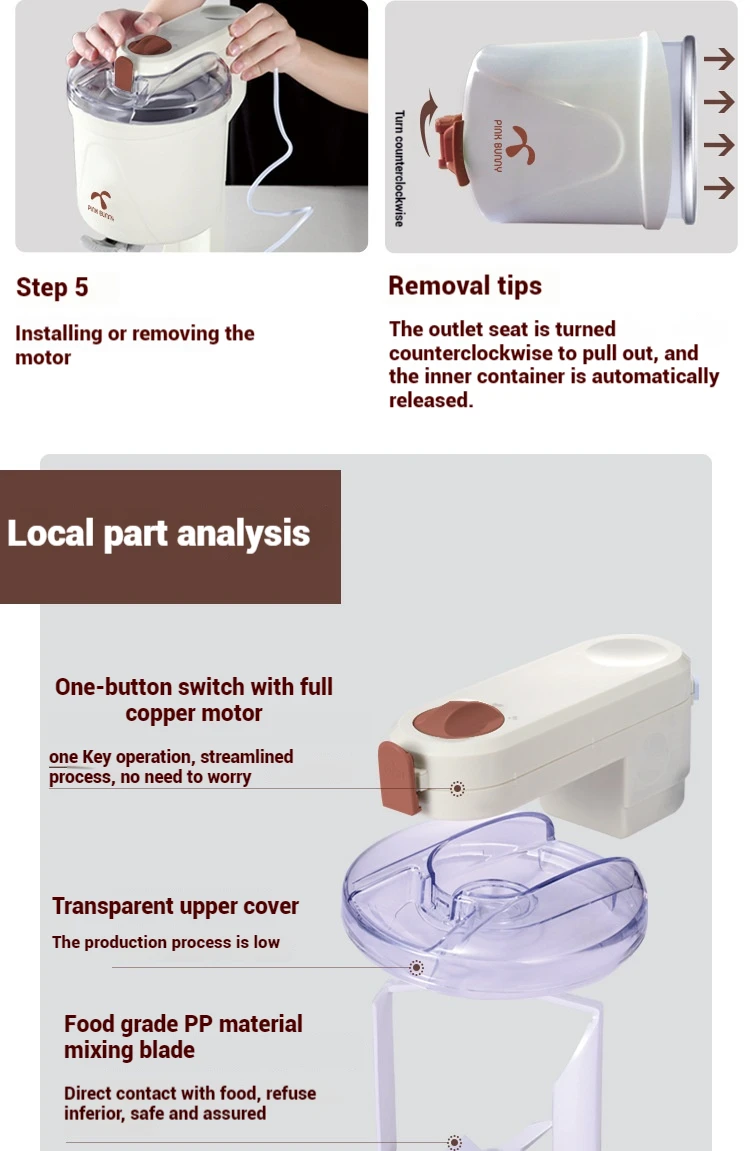 PINK BUNNY

Turn counterclockwise

PINK BUNNY

Step 5

Installing or removing the motor

Removal tips

The outlet seat is turned counterclockwise to pull out, and the inner container is automatically released.

Local part analysis

One-button switch with full copper motor

one Key operation, streamlined process, no need to worry

Transparent upper cover

The production process is low

Food grade PP material mixing blade

Direct contact with food, refuse inferior, safe and assured