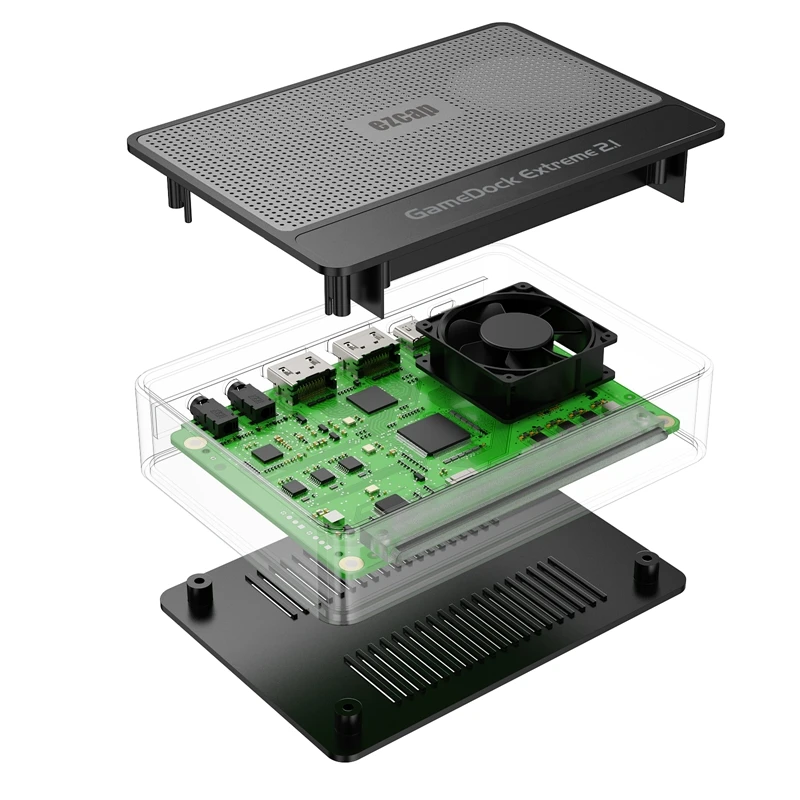 ezcap
GameDock Extreme 2.1