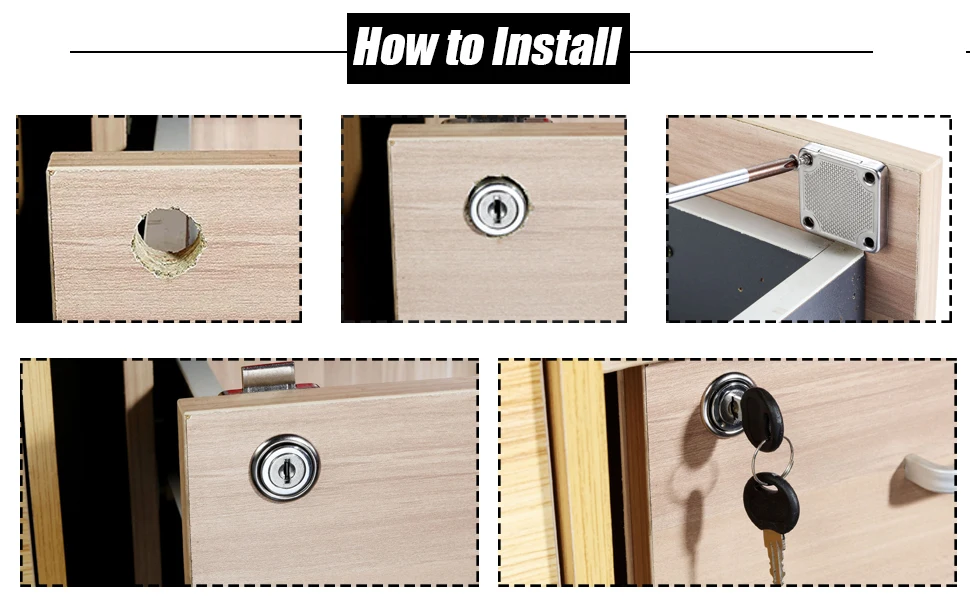 How to Install