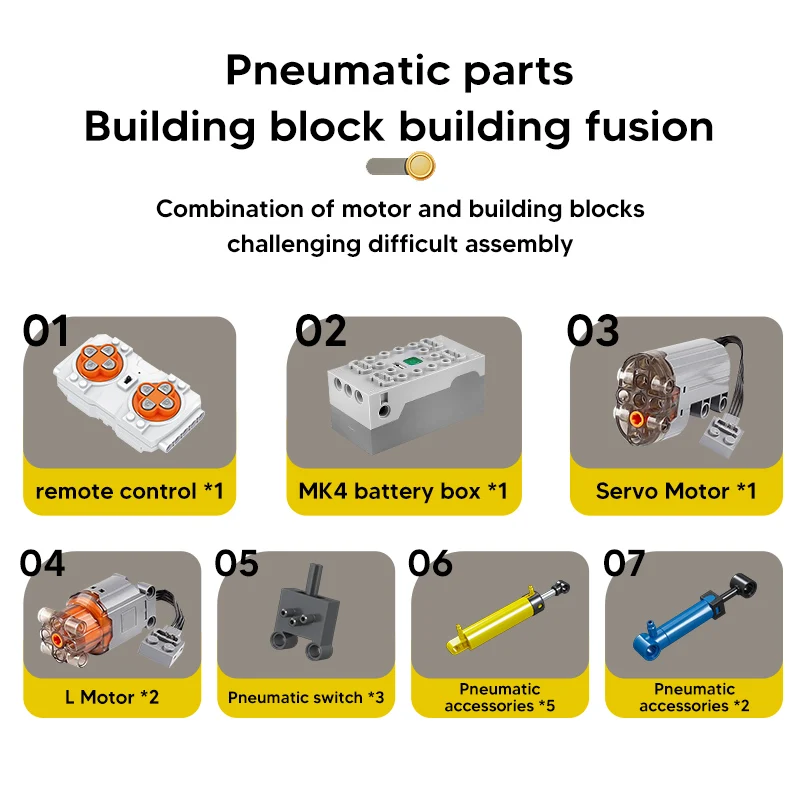 Pneumatic parts
Building block building fusion

Combination of motor and building blocks
challenging difficult assembly

01
remote control *1

02
MK4 battery box *1

03
Servo Motor *1

04
L Motor *2

05
Pneumatic switch *3

06
Pneumatic accessories *5

07
Pneumatic accessories *2