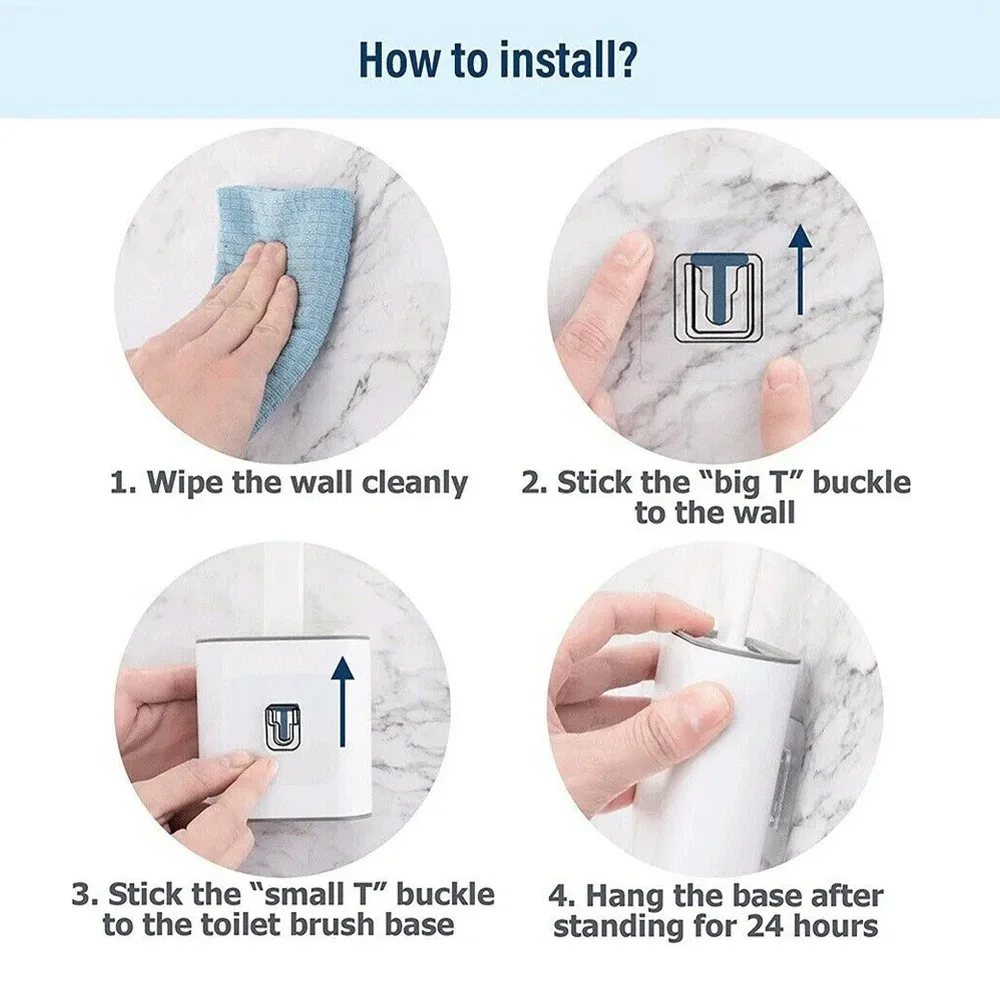 How to install?

1. Wipe the wall cleanly

2. Stick the “big T” buckle to the wall

3. Stick the “small T” buckle to the toilet brush base

4. Hang the base after standing for 24 hours