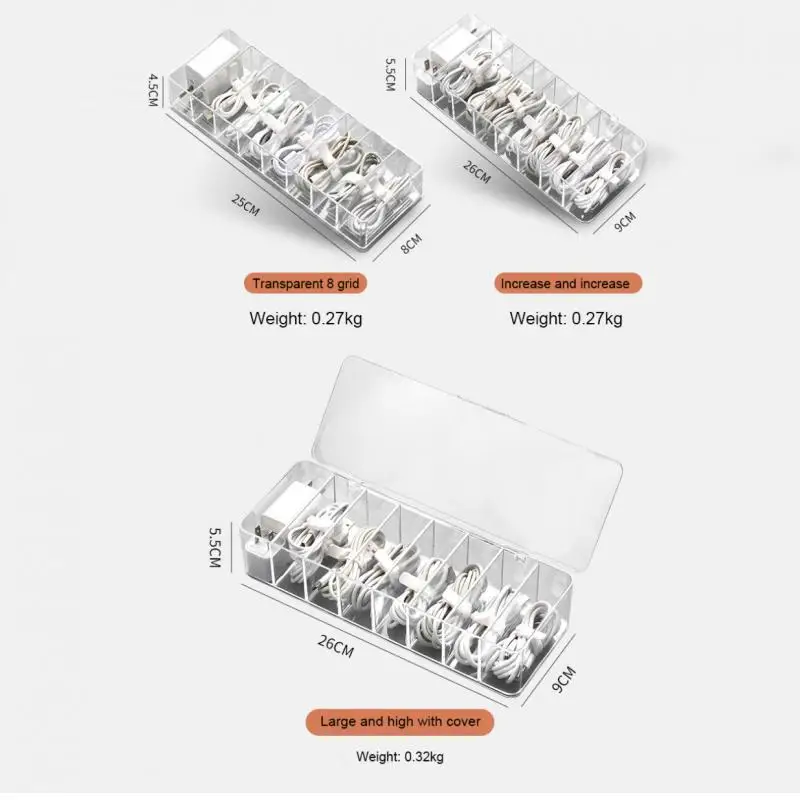 4.5CM
25CM
8CM
Transparent 8 grid
Weight: 0.27kg

5.5CM
26CM
9CM
Increase and increase
Weight: 0.27kg

5.5CM
26CM
9CM
Large and high with cover
Weight: 0.32kg