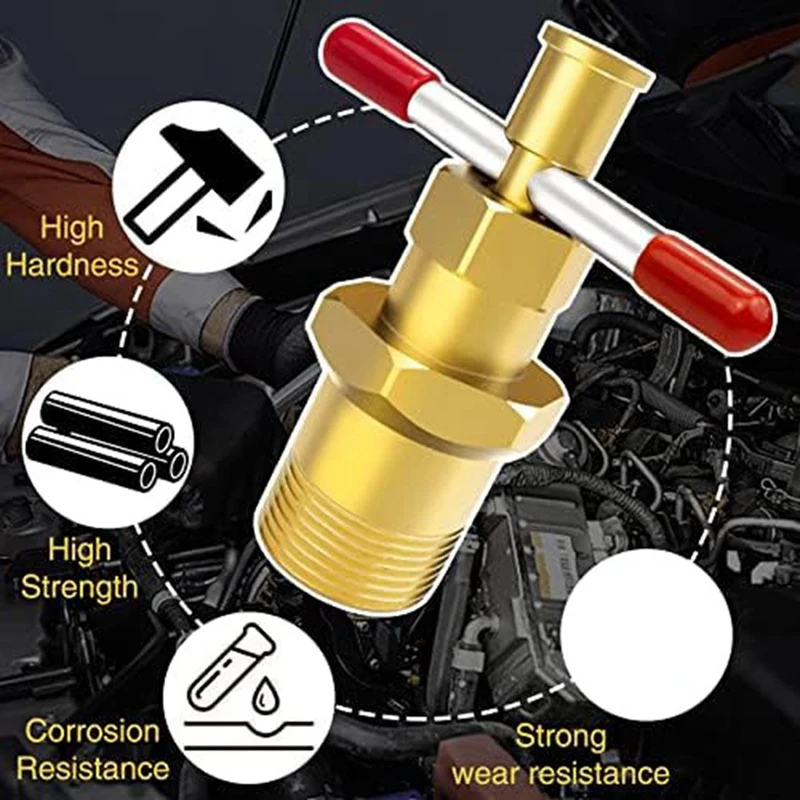 High Hardness

High Strength

Corrosion Resistance

Strong wear resistance