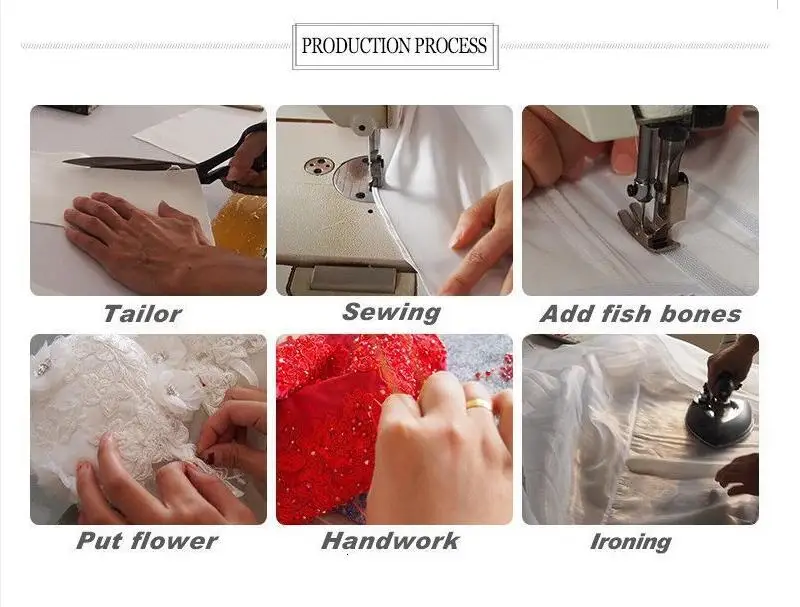 PRODUCTION PROCESS

Tailor

Sewing

Add fish bones

Put flower

Handwork

Ironing