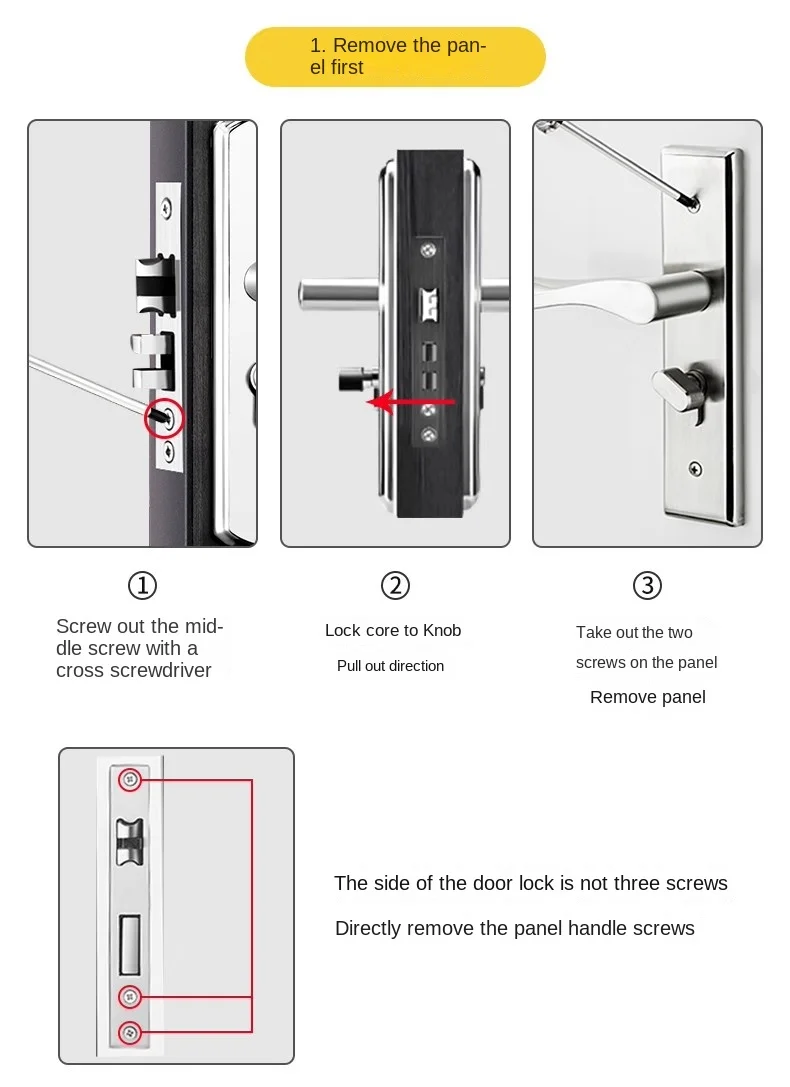 1. Remove the panel first

①

Screw out the middle screw with a cross screwdriver

②

Lock core to Knob

Pull out direction

③

Take out the two screws on the panel

Remove panel

The side of the door lock is not three screws

Directly remove the panel handle screws