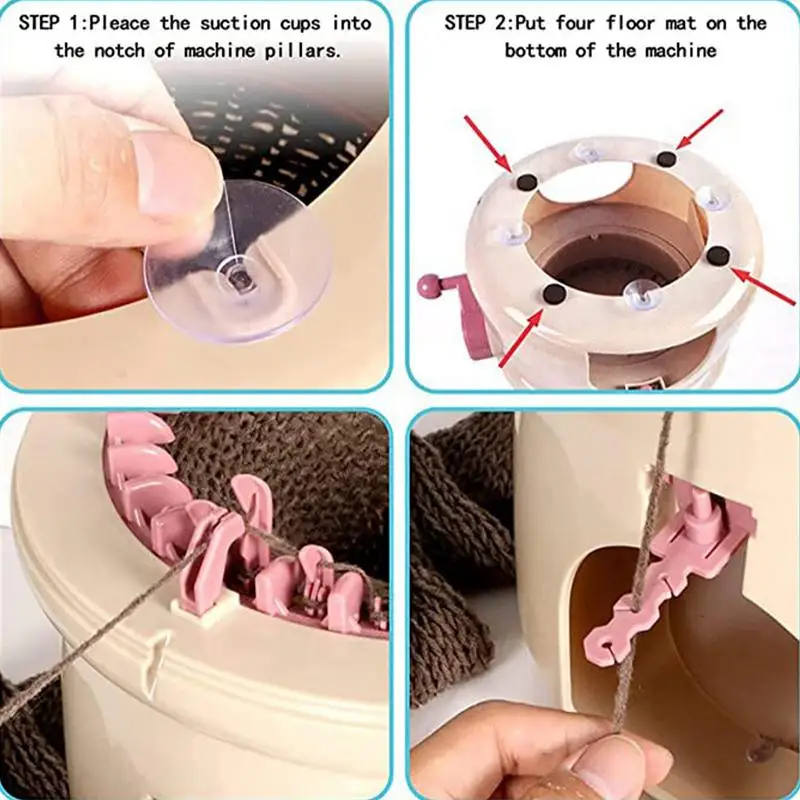 STEP 1:Pleace the suction cups into the notch of machine pillars.

STEP 2:Put four floor mat on the bottom of the machine