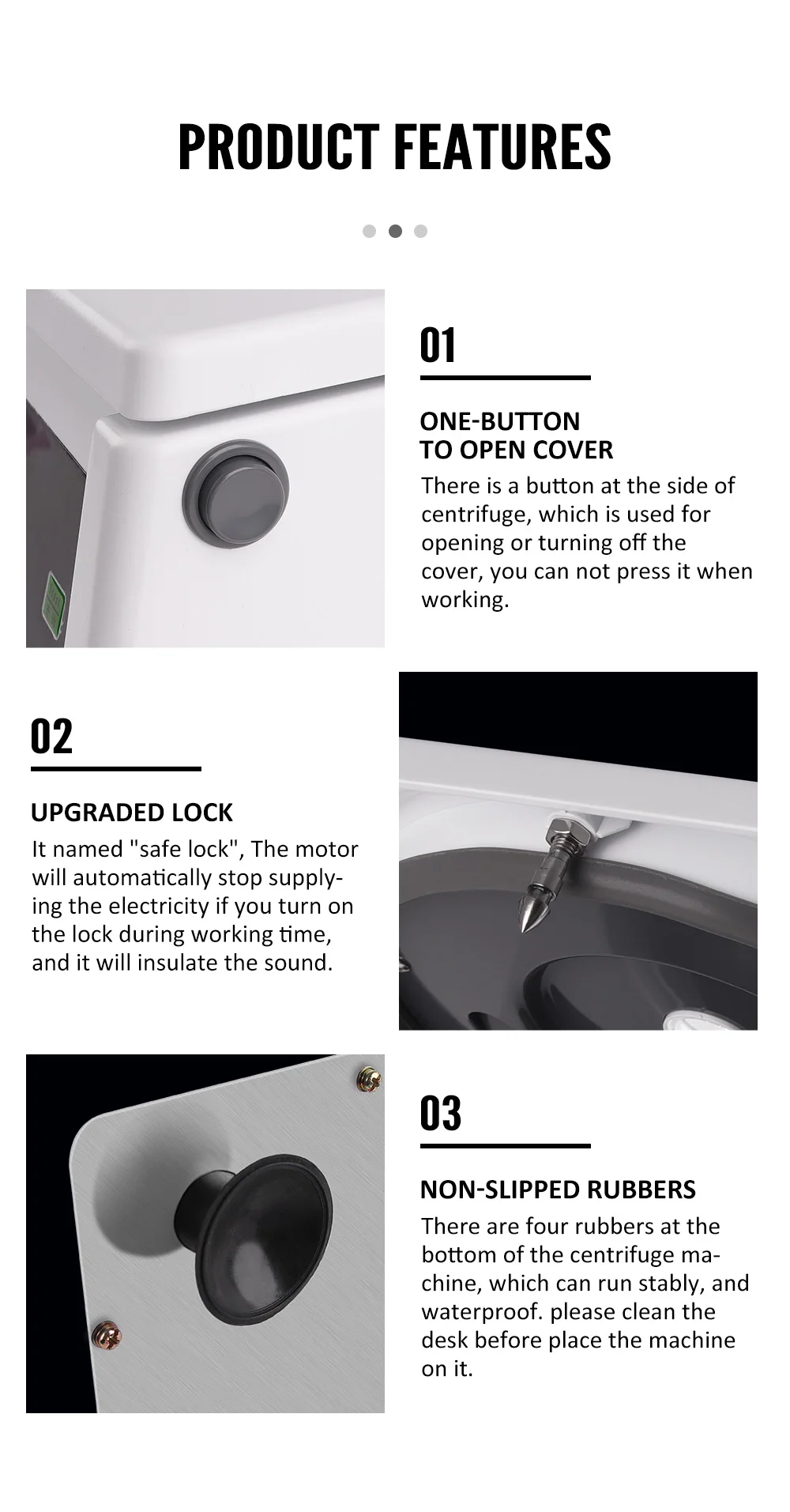 PRODUCT FEATURES

01

ONE-BUTTON TO OPEN COVER

There is a button at the side of centrifuge, which is used for opening or turning off the cover, you can not press it when working.

02

UPGRADED LOCK

It named "safe lock", The motor will automatically stop supplying the electricity if you turn on the lock during working time, and it will insulate the sound.

03

NON-SLIPPED RUBBERS

There are four rubbers at the bottom of the centrifuge machine, which can run stably, and waterproof. please clean the desk before place the machine on it.