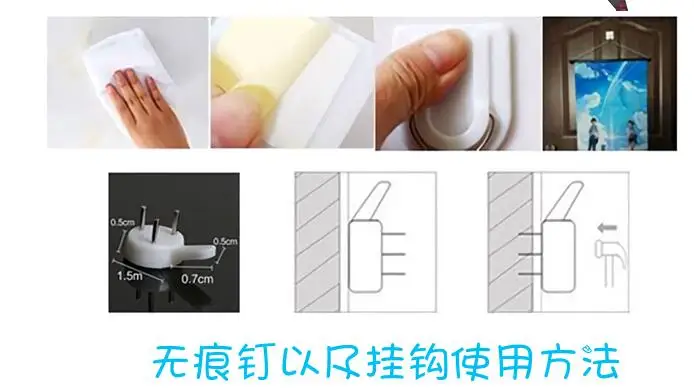 0.5cm
0.5cm
1.5m
0.7cm

无痕钉以及挂钩使用方法