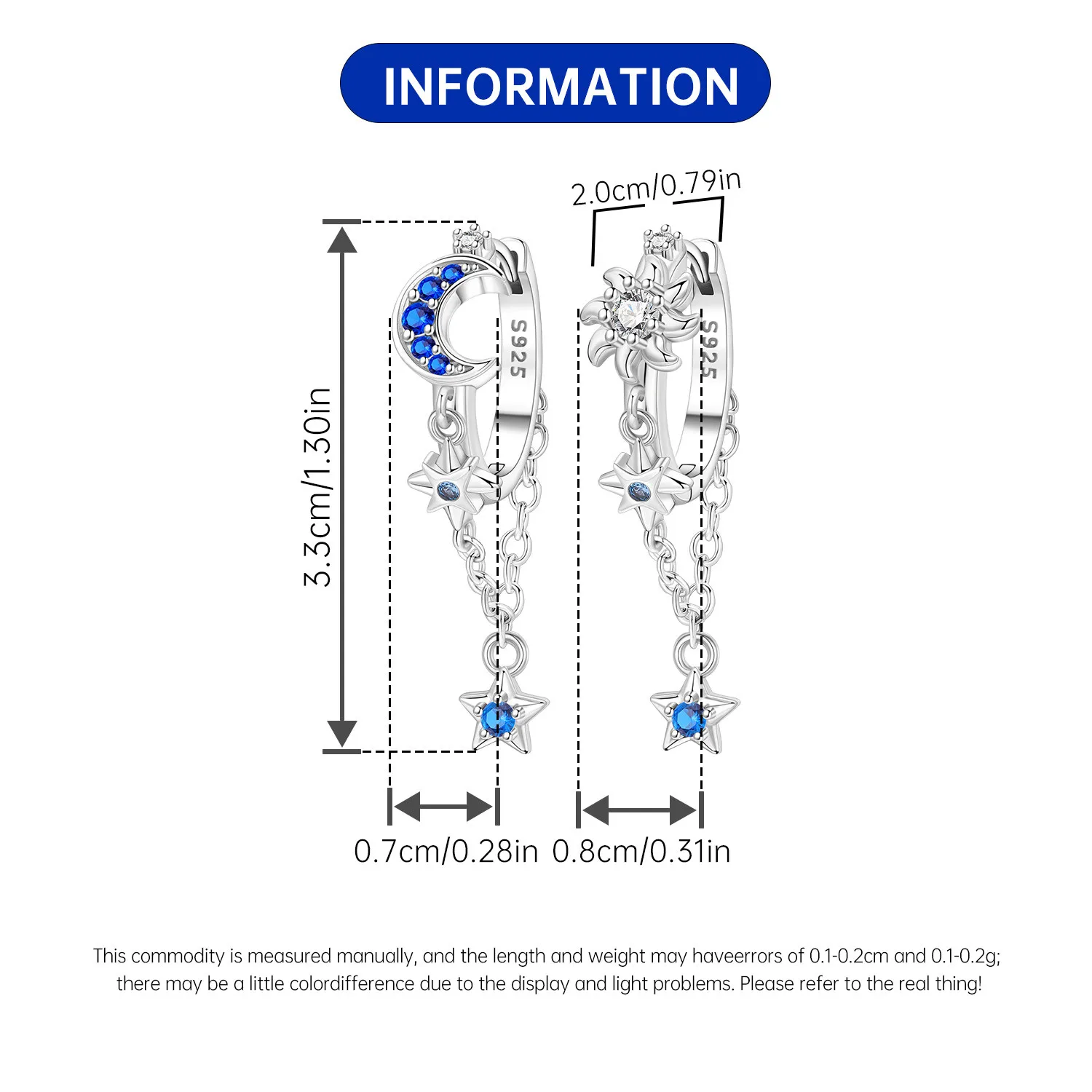 INFORMATION

2.0cm/0.79in

3.3cm/1.30in

S925

S925

0.7cm/0.28in

0.8cm/0.31in

This commodity is measured manually, and the length and weight may haveerrors of 0.1-0.2cm and 0.1-0.2g; there may be a little colordifference due to the display and light problems. Please refer to the real thing!