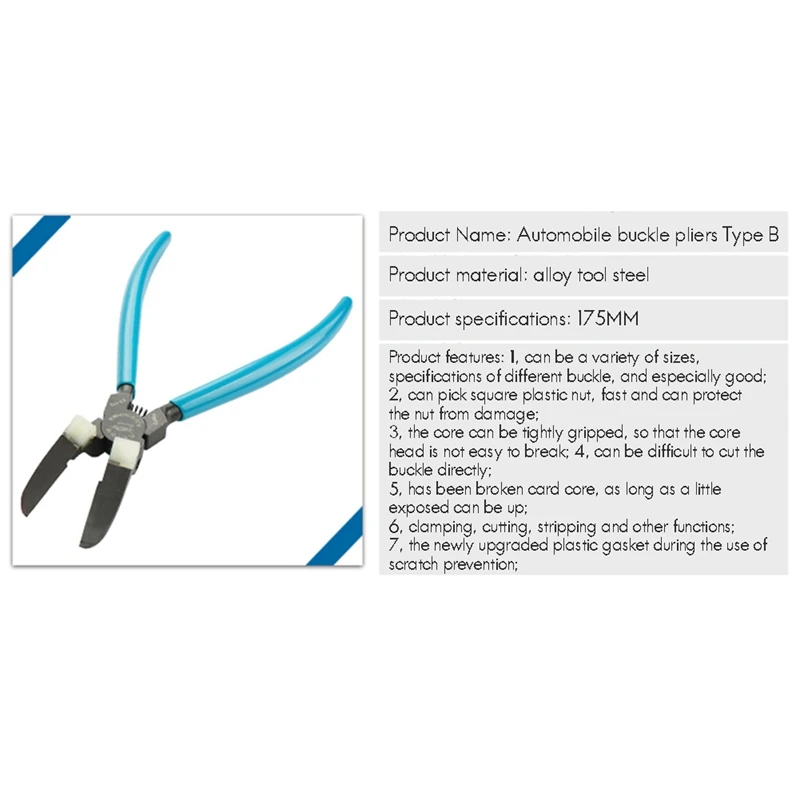 Product Name: Automobile buckle pliers Type B

Product material: alloy tool steel

Product specifications: 175MM

Product features: 1, can be a variety of sizes, specifications of different buckle, and especially good;
2, can pick square plastic nut, fast and can protect the nut from damage;
3, the core can be tightly gripped, so that the core head is not easy to break; 4, can be difficult to cut the buckle directly;
5, has been broken card core, as long as a little exposed can be up;
6, clamping, cutting, stripping and other functions;
7, the newly upgraded plastic gasket during the use of scratch prevention;