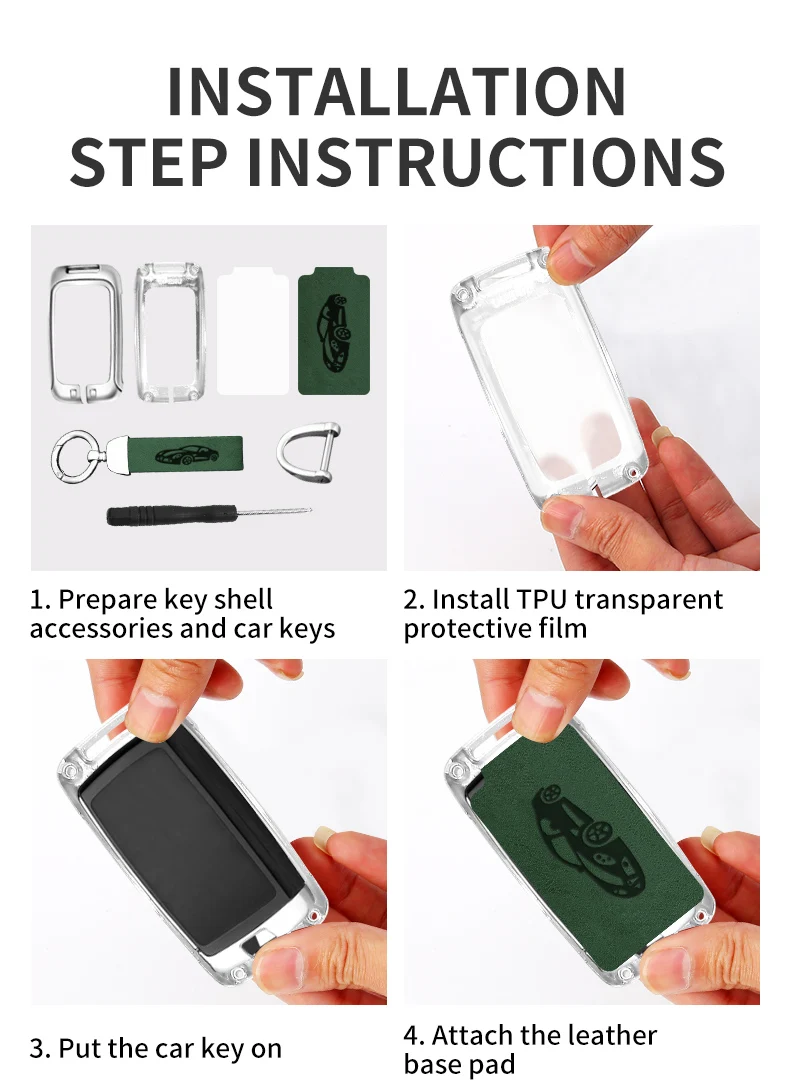 INSTALLATION
STEP INSTRUCTIONS

1. Prepare key shell accessories and car keys

2. Install TPU transparent protective film

3. Put the car key on

4. Attach the leather base pad