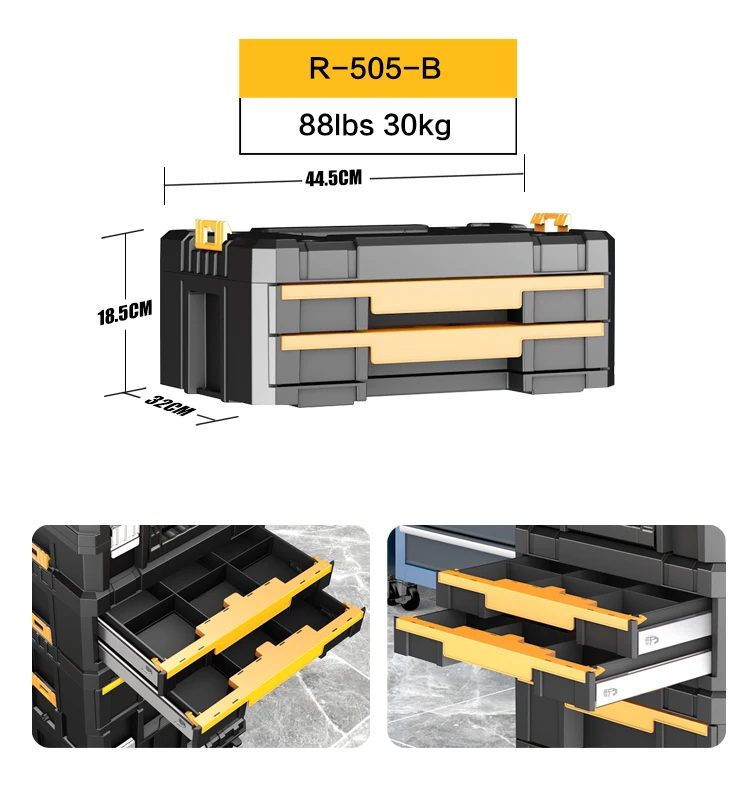 R-505-B

88lbs 30kg

44.5CM

18.5CM

32CM