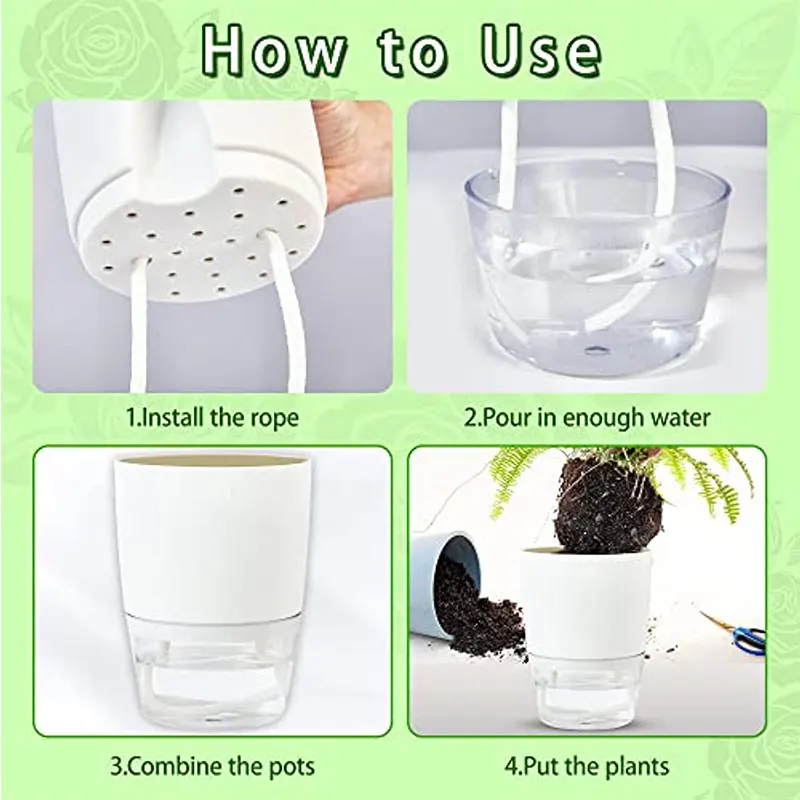 How to Use

1.Install the rope

2.Pour in enough water

3.Combine the pots

4.Put the plants